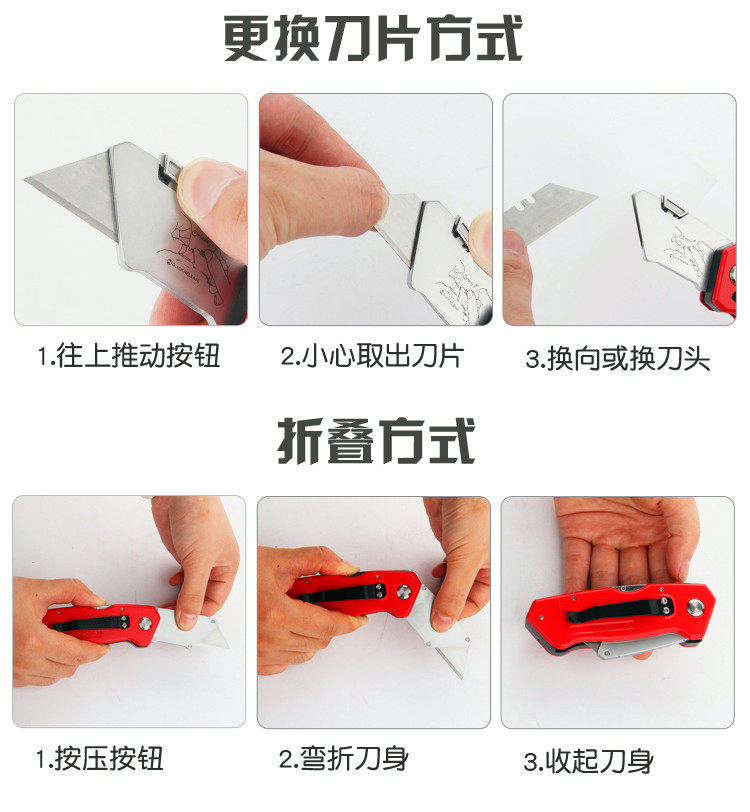 更换刀片方式

1.往上推动按钮

2.小心取出刀片

3.换向或换刀头

折叠方式

1.按压按钮

2.弯折刀身

3.收起刀身