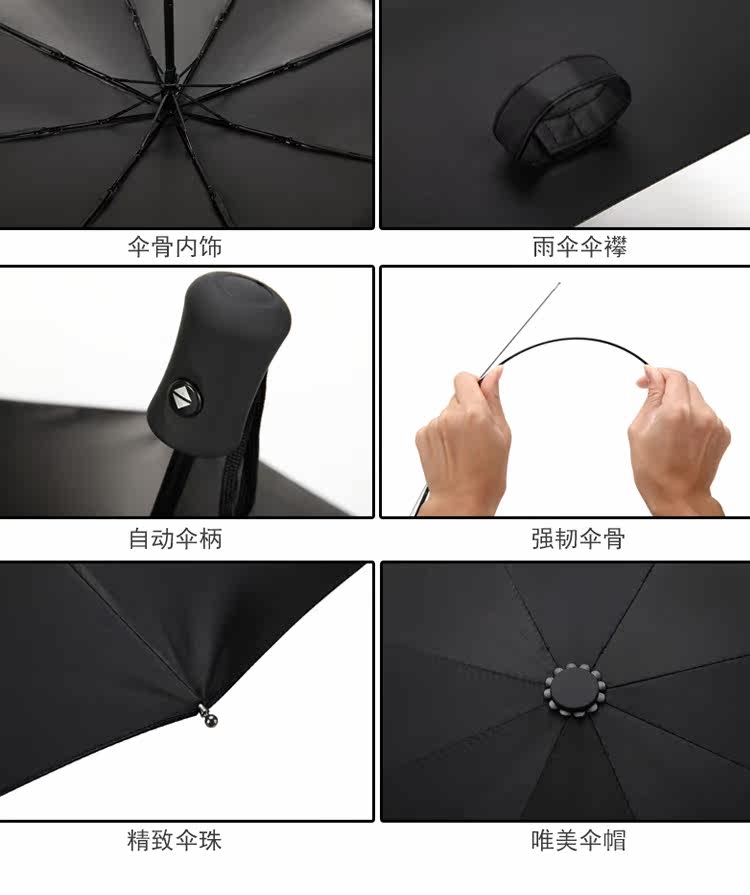 伞骨内饰

雨伞伞襻

自动伞柄

强韧伞骨

精致伞珠

唯美伞帽