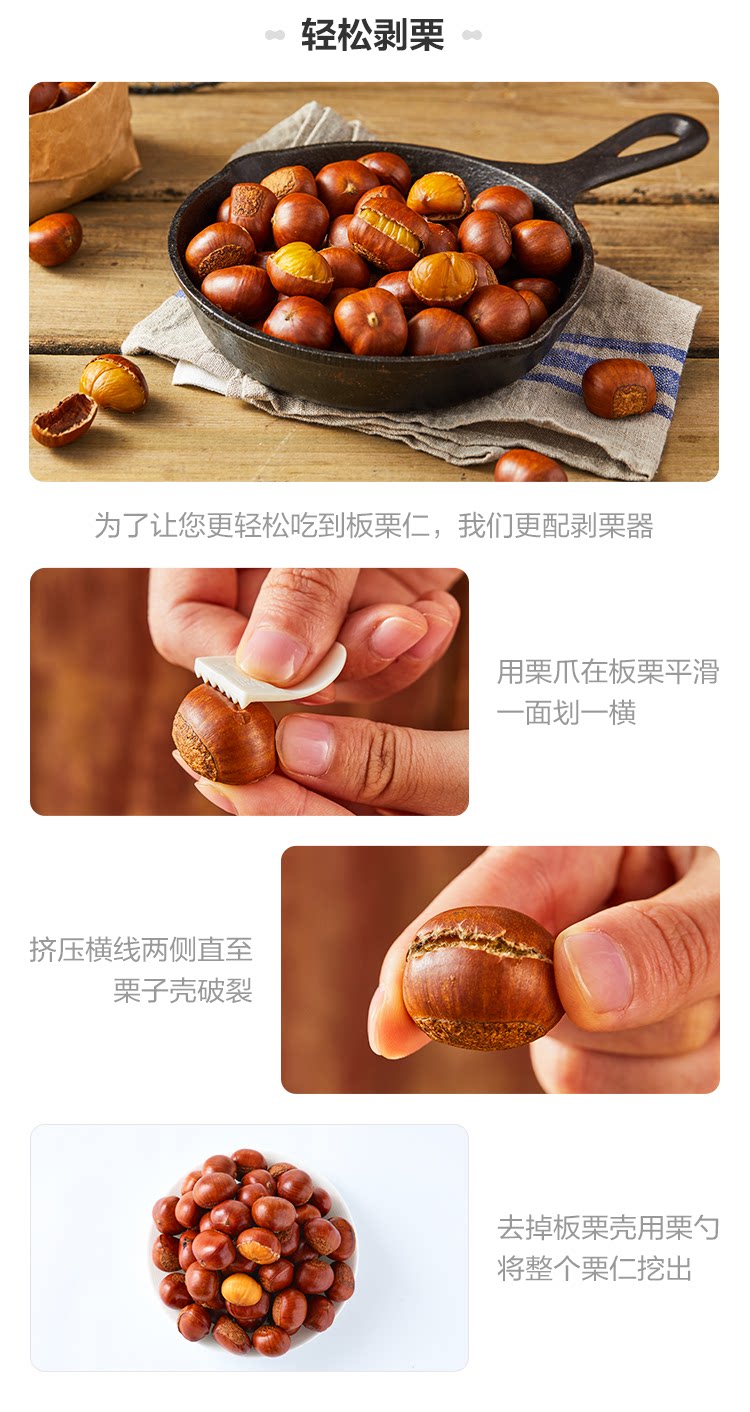 轻松剥栗

为了让您更轻松吃到板栗仁，我们更配剥栗器

用栗爪在板栗平滑一面划一横

挤压横线两侧直至栗子壳破裂

去掉板栗壳用栗勺将整个栗仁挖出