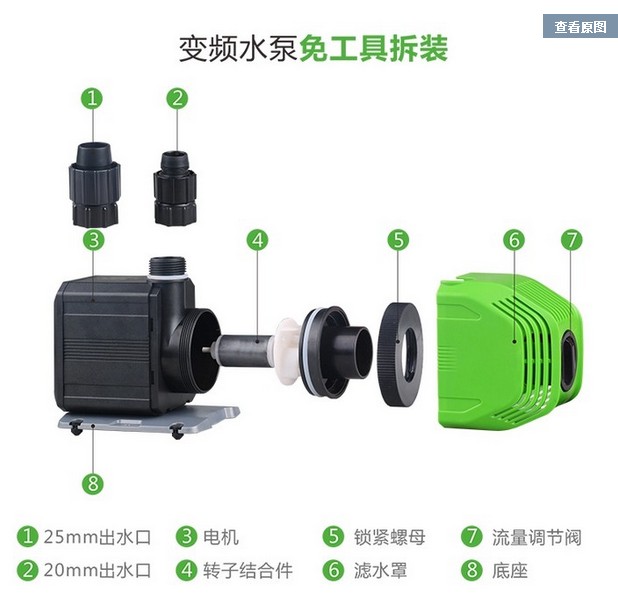 查看原图

变频水泵免工具拆装

1 2 3 4 5 6 7 8

1 25mm出水口
2 20mm出水口
3 电机
4 转子结合件
5 锁紧螺母
6 滤水罩
7 流量调节阀
8 底座