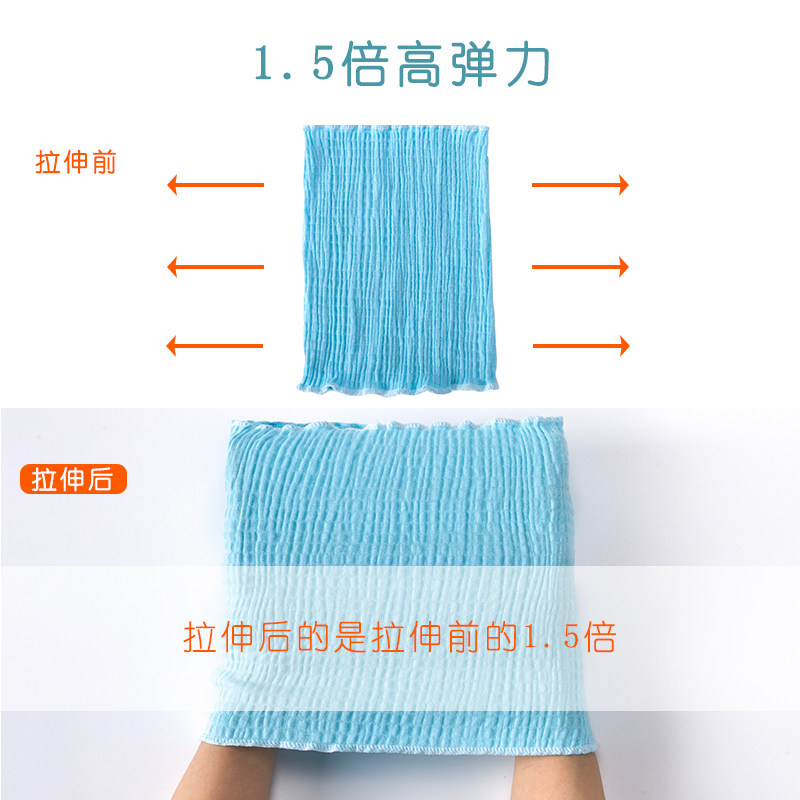 1.5倍高弹力

拉伸前

拉伸后

拉伸后的是拉伸前的1.5倍