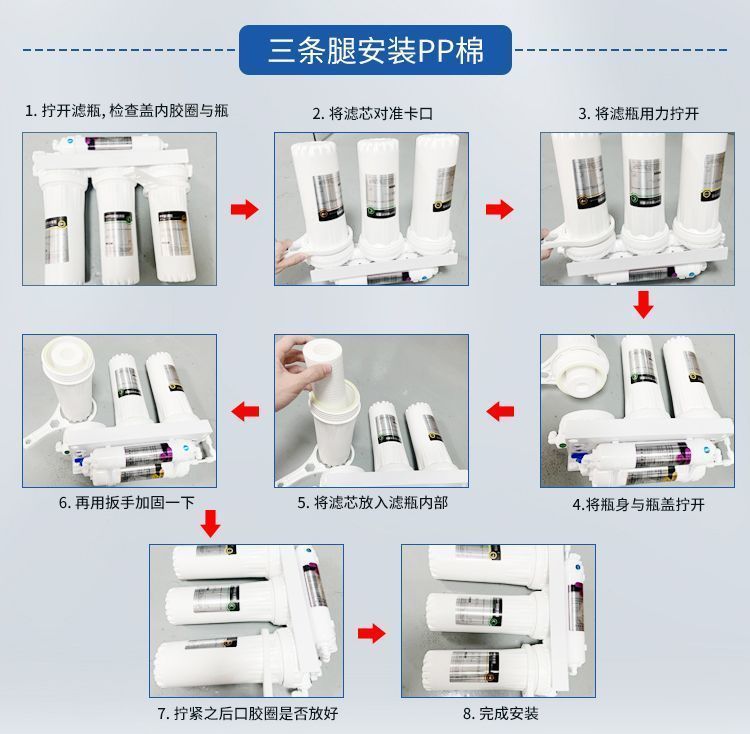 三条腿安装PP棉

1. 拧开滤瓶, 检查盖内胶圈与瓶

2. 将滤芯对准卡口

3. 将滤瓶用力拧开

4.将瓶身与瓶盖拧开

5. 将滤芯放入滤瓶内部

6. 再用扳手加固一下

7. 拧紧之后口胶圈是否放好

8. 完成安装