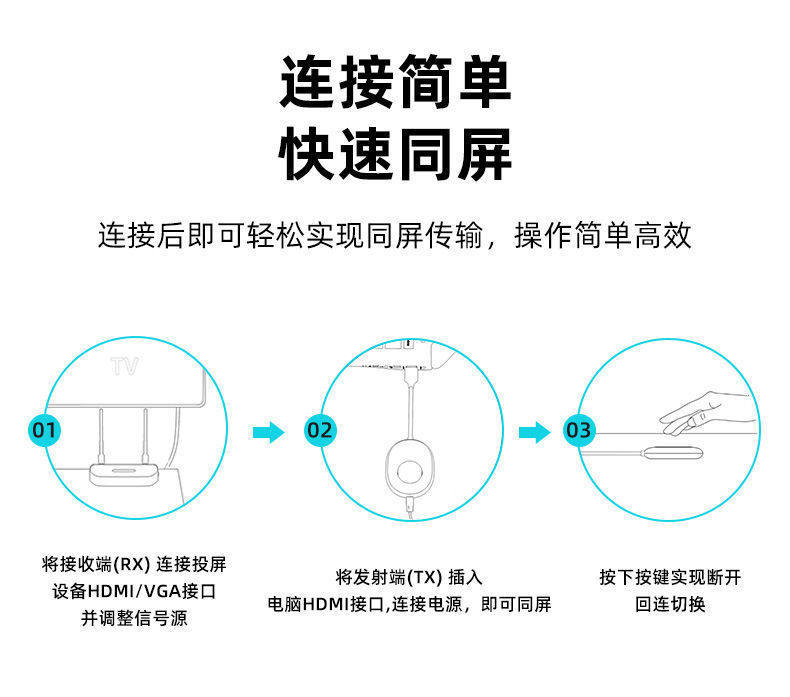 连接简单
快速同屏

连接后即可轻松实现同屏传输，操作简单高效

TV

01

02

03

将接收端(RX) 连接投屏设备HDMI/VGA接口并调整信号源

将发射端(TX) 插入电脑HDMI接口,连接电源，即可同屏

按下按键实现断开回连切换