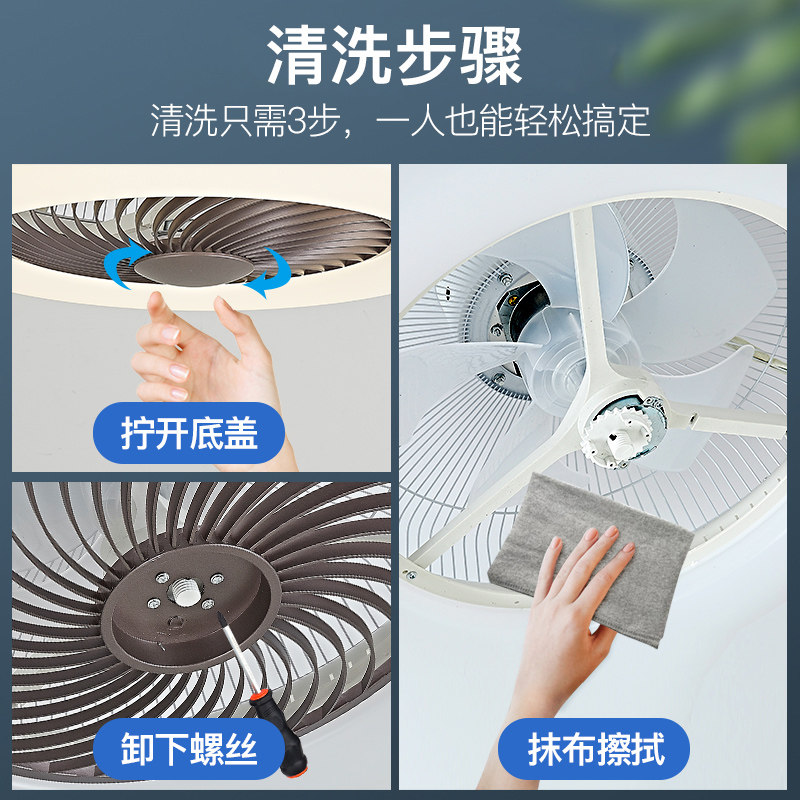 清洗步骤

清洗只需3步，一人也能轻松搞定

拧开底盖

卸下螺丝

抹布擦拭