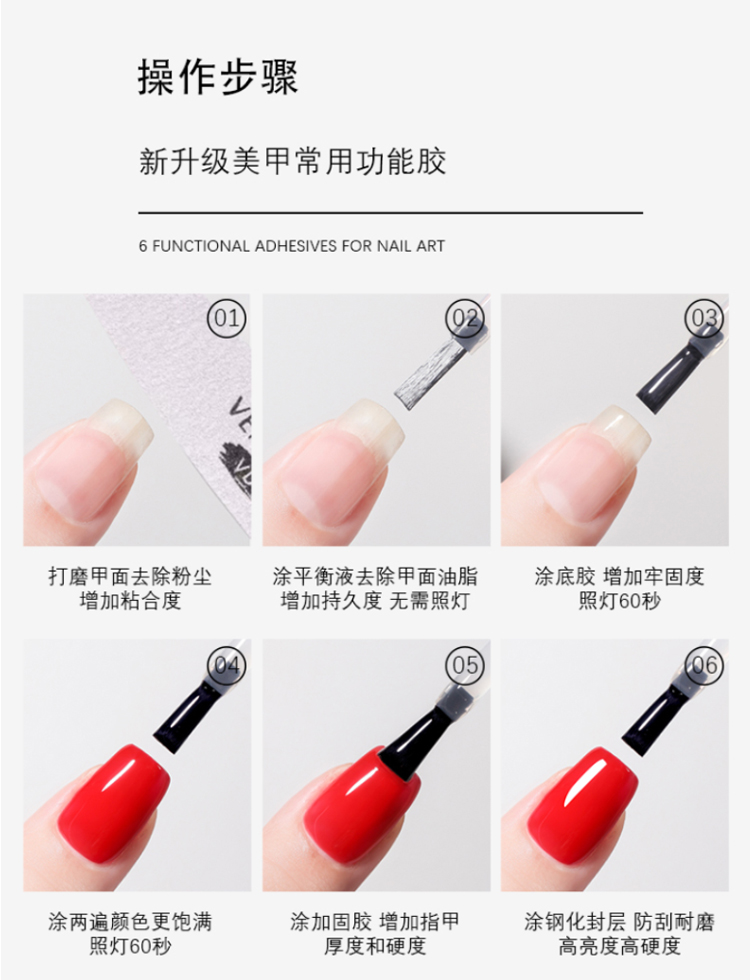 操作步骤

新升级美甲常用功能胶

6 FUNCTIONAL ADHESIVES FOR NAIL ART

01

打磨甲面去除粉尘
增加粘合度

02

涂平衡液去除甲面油脂
增加持久度 无需照灯

03

涂底胶 增加牢固度
照灯60秒

04

涂两遍颜色更饱满
照灯60秒

05

涂加固胶 增加指甲
厚度和硬度

06

涂钢化封层 防刮耐磨
高亮度高硬度