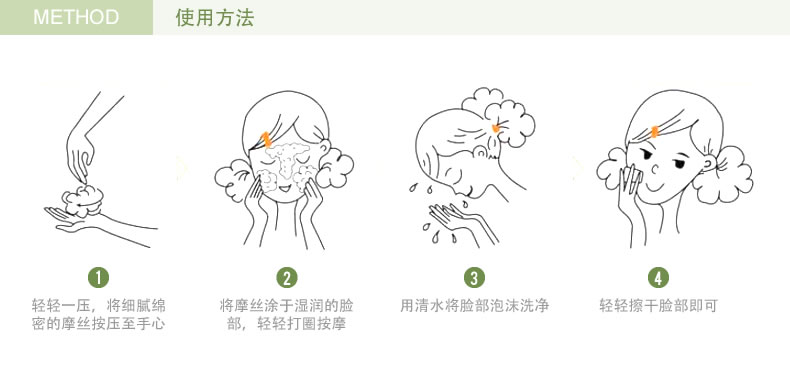 METHOD 使用方法

1
轻轻一压，将细腻绵密的摩丝按压至手心

2
将摩丝涂于湿润的脸部，轻轻打圈按摩

3
用清水将脸部泡沫洗净

4
轻轻擦干脸部即可