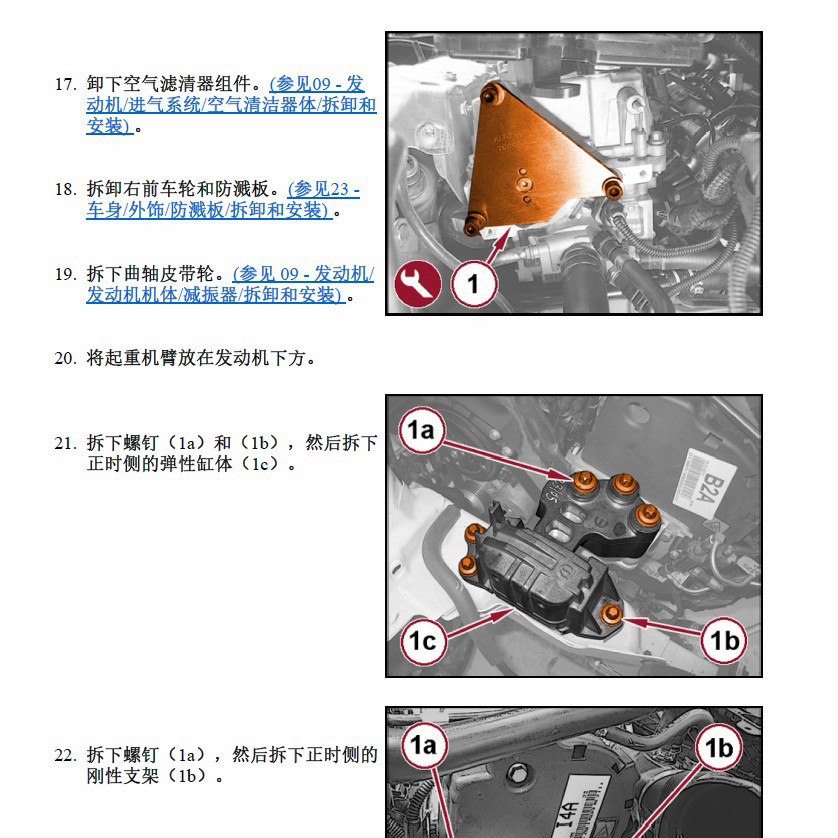 17. 卸下空气滤清器组件。(参见09 - 发动机/进气系统/空气清洁器体/拆卸和安装)。

18. 拆卸右前车轮和防溅板。(参见23 - 车身/外饰/防溅板/拆卸和安装)。

19. 拆下曲轴皮带轮。(参见 09 - 发动机/发动机机体/减振器/拆卸和安装)。

1

20. 将起重机臂放在发动机下方。

21. 拆下螺钉（1a）和（1b），然后拆下正时侧的弹性缸体（1c）。

1a
B2A
1c
1b

22. 拆下螺钉（1a），然后拆下正时侧的刚性支架（1b）。

1a
1b
I4A