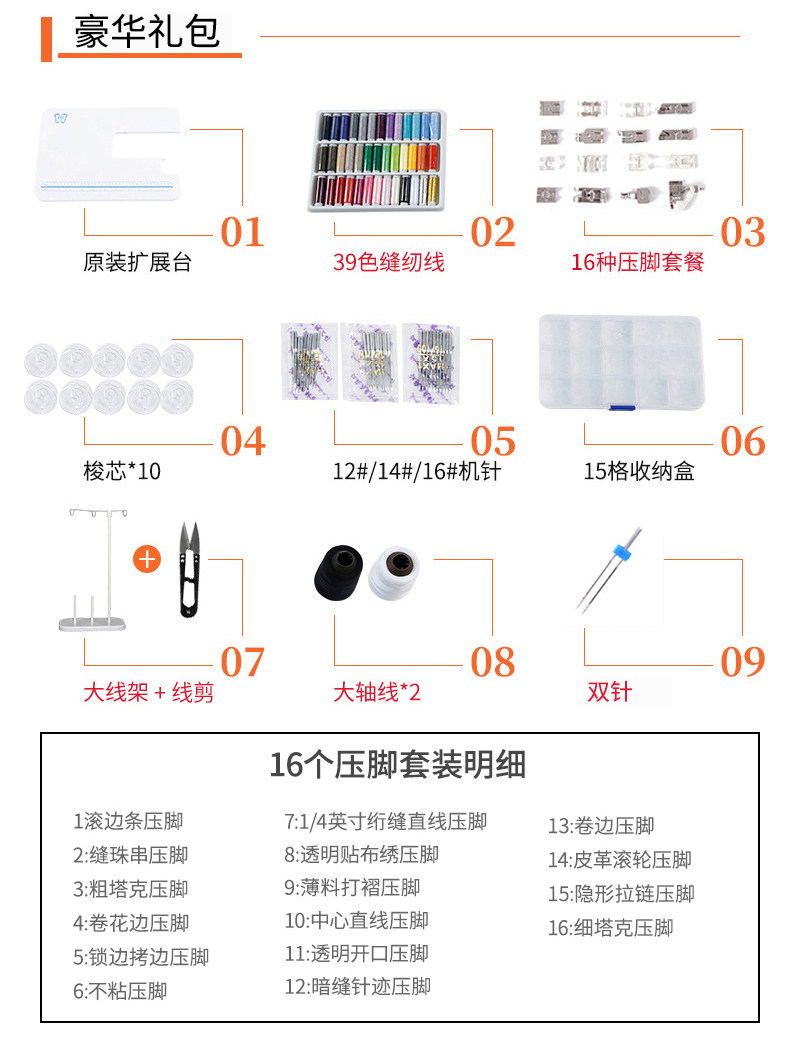 豪华礼包

01
原装扩展台

02
39色缝纫线

03
16种压脚套餐

04
梭芯*10

05
12#/14#/16#机针

06
15格收纳盒

+

07
大线架 + 线剪

08
大轴线*2

09
双针

16个压脚套装明细

1滚边条压脚
2:缝珠串压脚
3:粗塔克压脚
4:卷花边压脚
5:锁边拷边压脚
6:不粘压脚

7:1/4英寸绗缝直线压脚
8:透明贴布绣压脚
9:薄料打褶压脚
10:中心直线压脚
11:透明开口压脚
12:暗缝针迹压脚

13:卷边压脚
14:皮革滚轮压脚
15:隐形拉链压脚
16:细塔克压脚