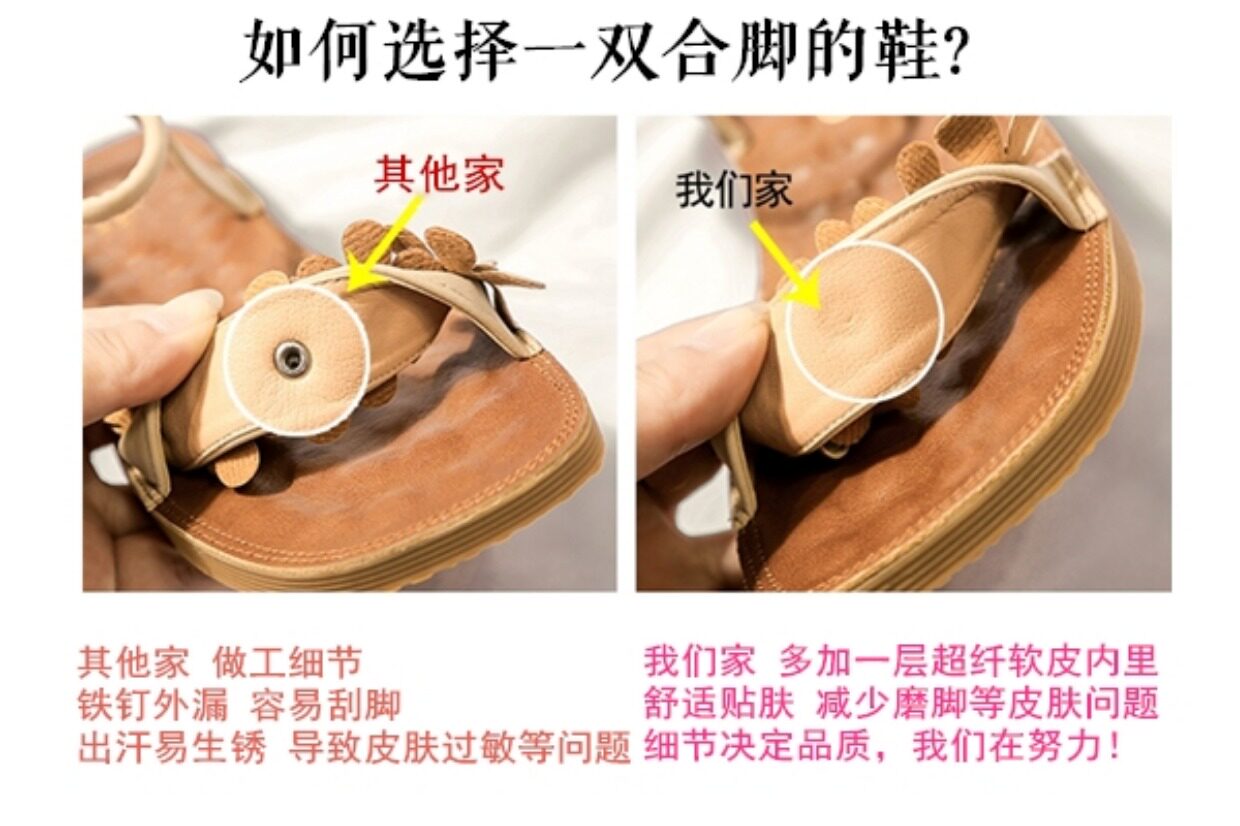 如何选择一双合脚的鞋?

其他家

我们家

其他家 做工细节
铁钉外漏 容易刮脚
出汗易生锈 导致皮肤过敏等问题

我们家 多加一层超纤软皮内里
舒适贴肤 减少磨脚等皮肤问题
细节决定品质，我们在努力！