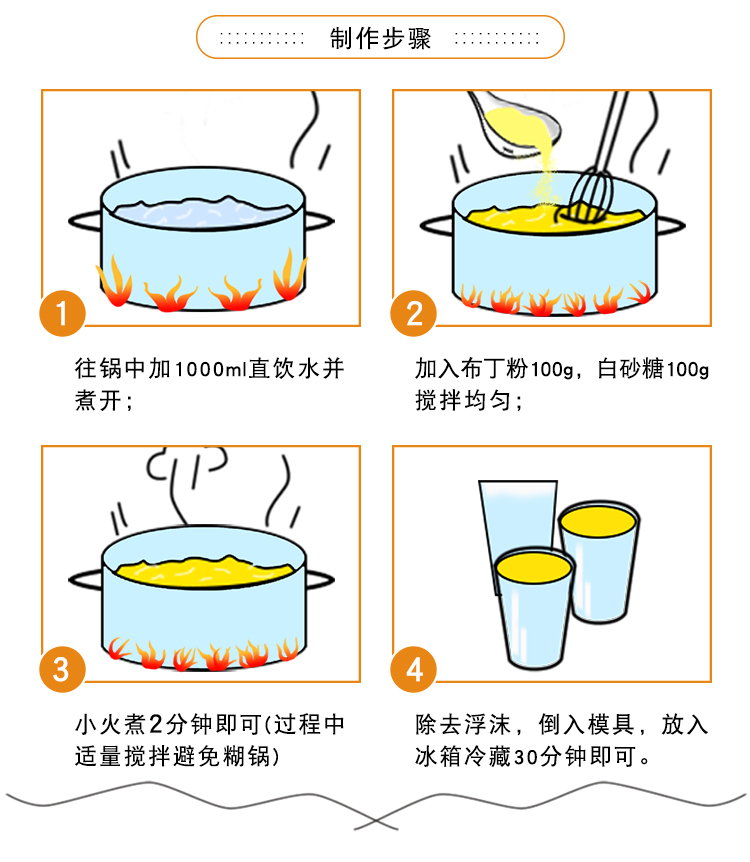 制作步骤

1
往锅中加1000ml直饮水并煮开；

2
加入布丁粉100g，白砂糖100g搅拌均匀；

3
小火煮2分钟即可(过程中适量搅拌避免糊锅)

4
除去浮沫，倒入模具，放入冰箱冷藏30分钟即可。