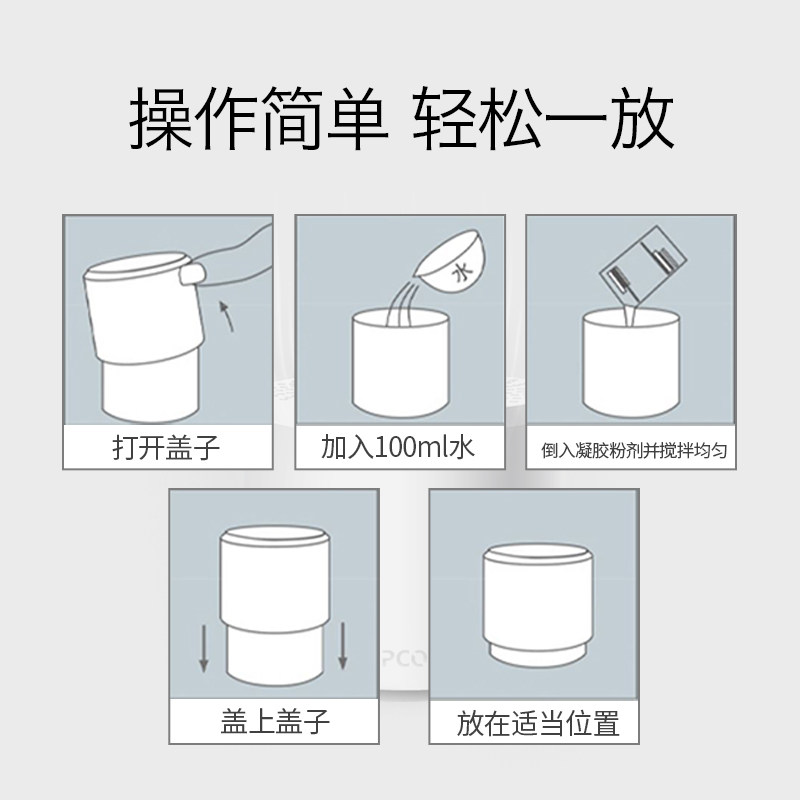 操作简单 轻松一放

水

打开盖子

加入100ml水

倒入凝胶粉剂并搅拌均匀

盖上盖子

放在适当位置