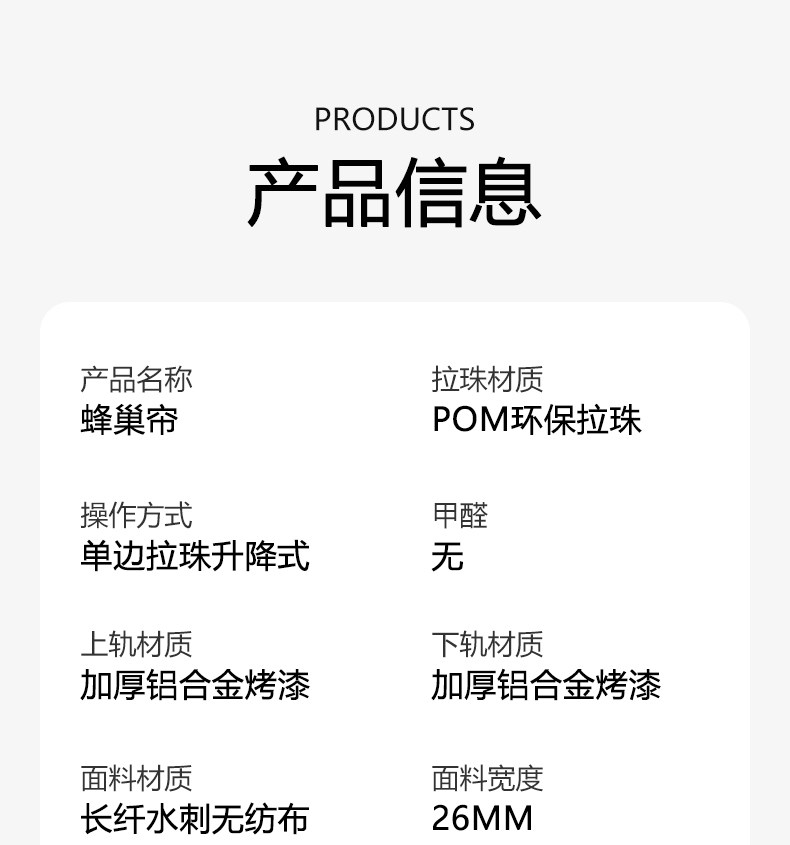 PRODUCTS
产品信息

产品名称
蜂巢帘

操作方式
单边拉珠升降式

上轨材质
加厚铝合金烤漆

面料材质
长纤水刺无纺布

拉珠材质
POM环保拉珠

甲醛
无

下轨材质
加厚铝合金烤漆

面料宽度
26MM