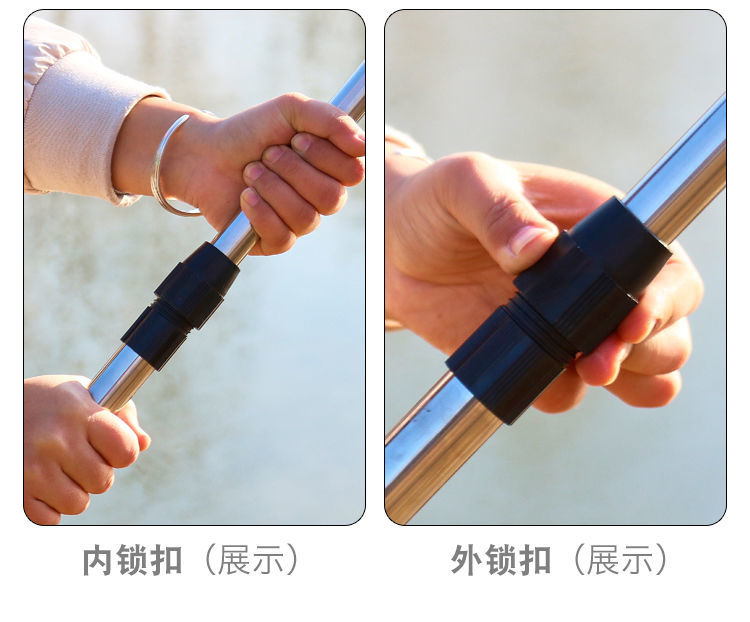 内锁扣（展示）

外锁扣（展示）