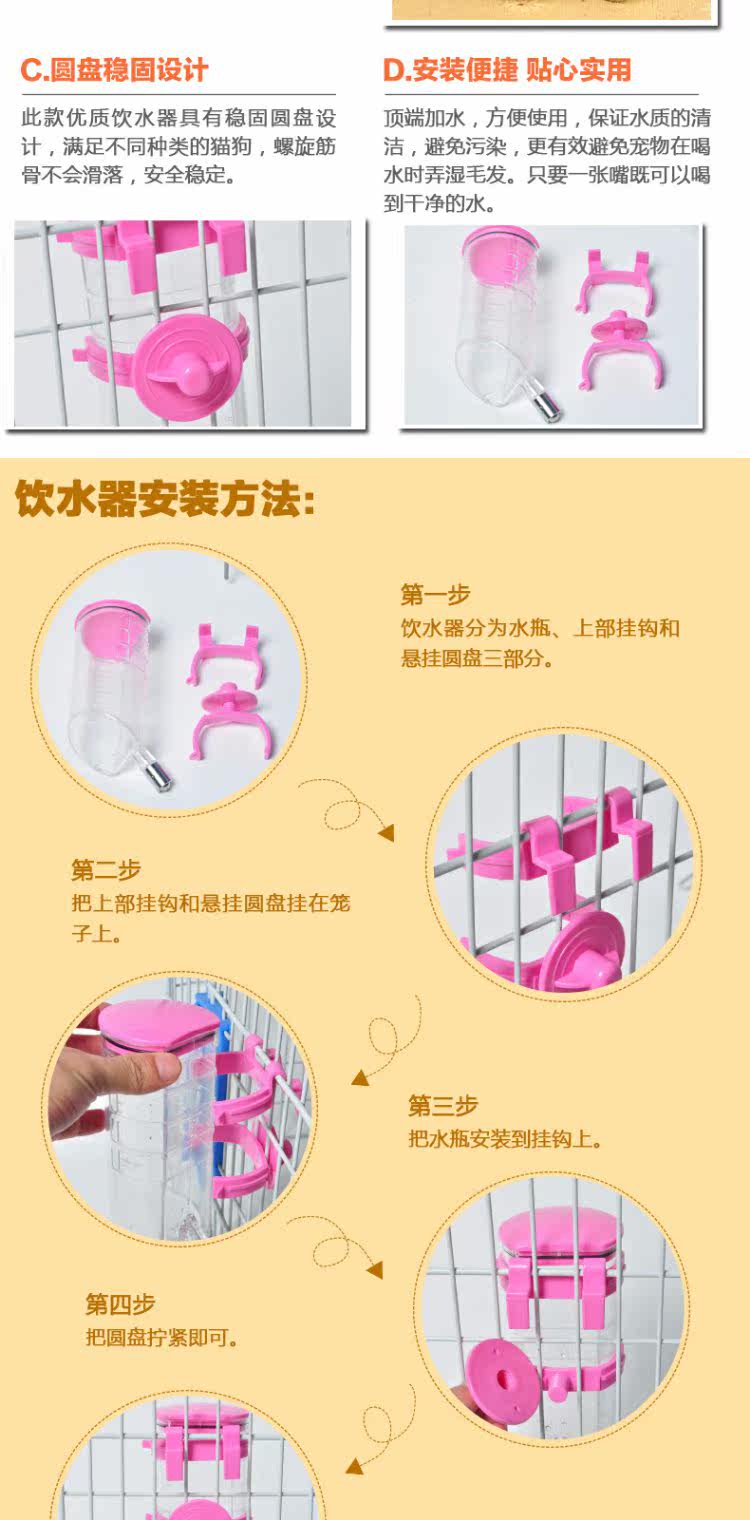 C.圆盘稳固设计

此款优质饮水器具有稳固圆盘设计，满足不同种类的猫狗，螺旋筋骨不会滑落，安全稳定。

D.安装便捷 贴心实用

顶端加水，方便使用，保证水质的清洁，避免污染，更有效避免宠物在喝水时弄湿毛发。只要一张嘴既可以喝到干净的水。

饮水器安装方法:

第一步
饮水器分为水瓶、上部挂钩和悬挂圆盘三部分。

第二步
把上部挂钩和悬挂圆盘挂在笼子上。

第三步
把水瓶安装到挂钩上。

第四步
把圆盘拧紧即可。