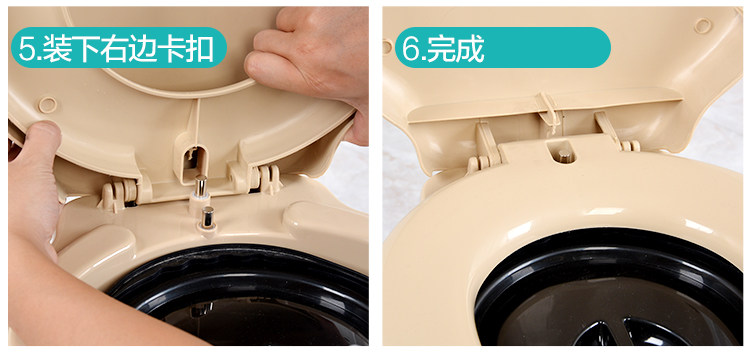 5.装下右边卡扣

6.完成