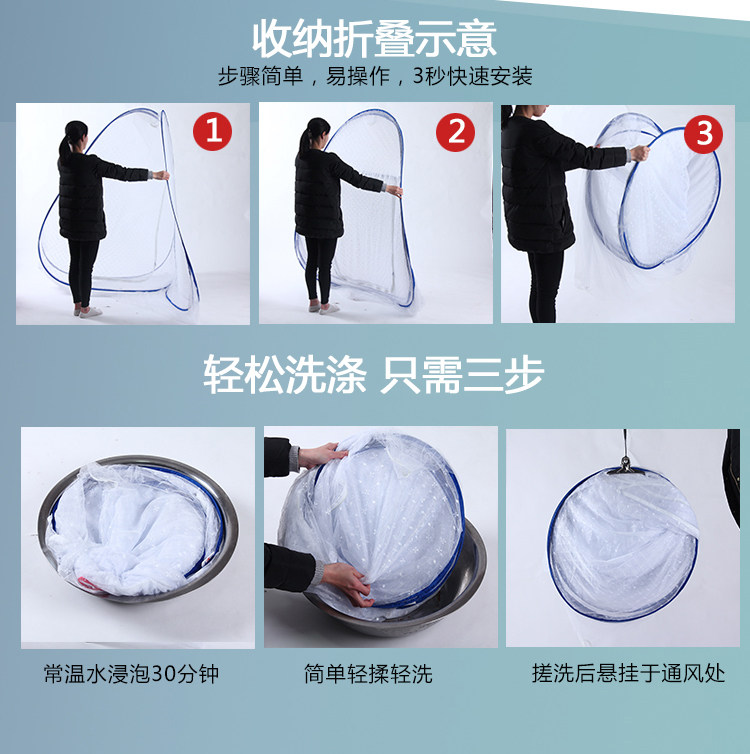 收纳折叠示意
步骤简单，易操作，3秒快速安装

1

2

3

轻松洗涤 只需三步

常温水浸泡30分钟

简单轻揉轻洗

搓洗后悬挂于通风处