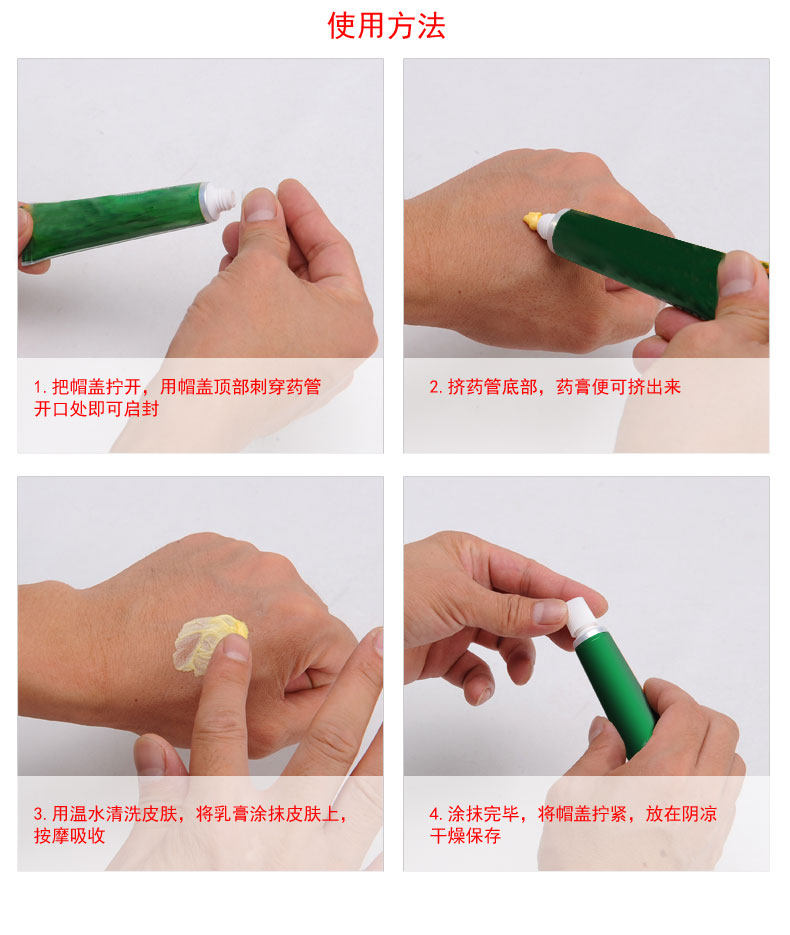 使用方法

1. 把帽盖拧开，用帽盖顶部刺穿药管开口处即可启封

2. 挤药管底部，药膏便可挤出来

3. 用温水清洗皮肤，将乳膏涂抹皮肤上，按摩吸收

4. 涂抹完毕，将帽盖拧紧，放在阴凉干燥保存