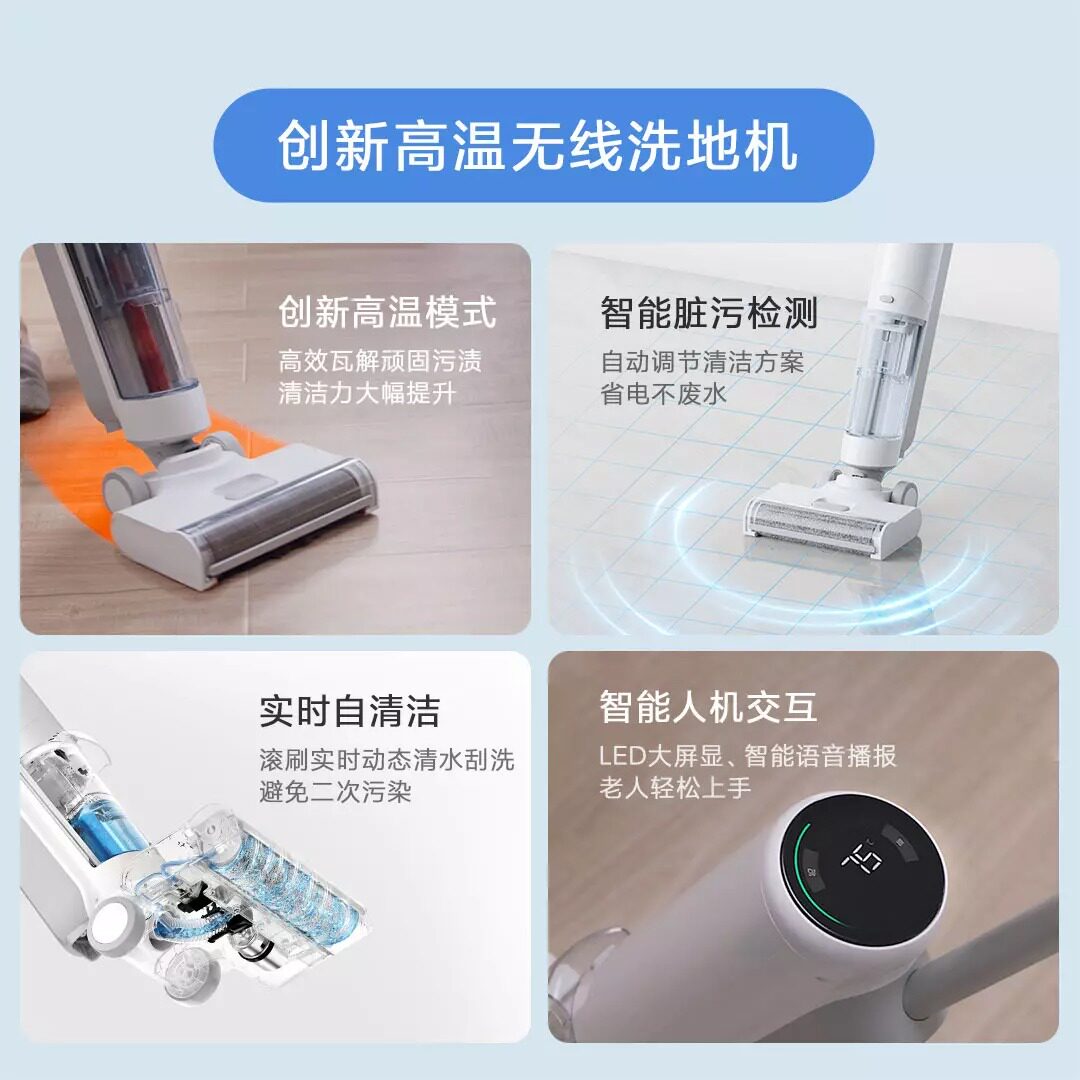 创新高温无线洗地机

创新高温模式
高效瓦解顽固污渍
清洁力大幅提升

智能脏污检测
自动调节清洁方案
省电不废水

实时自清洁
滚刷实时动态清水刮洗
避免二次污染

智能人机交互
LED大屏显、智能语音播报
老人轻松上手

45