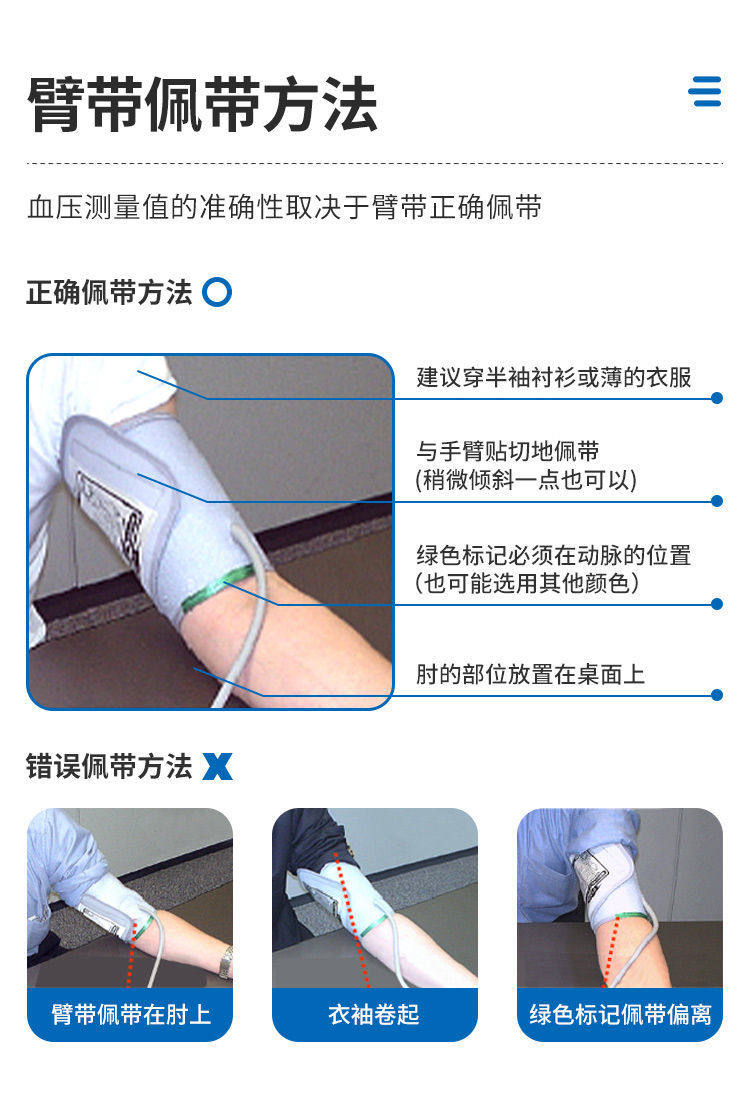 臂带佩带方法

血压测量值的准确性取决于臂带正确佩带

正确佩带方法

建议穿半袖衬衫或薄的衣服

与手臂贴切地佩带
(稍微倾斜一点也可以)

绿色标记必须在动脉的位置
(也可能选用其他颜色)

肘的部位放置在桌面上

错误佩带方法

臂带佩带在肘上

衣袖卷起

绿色标记佩带偏离