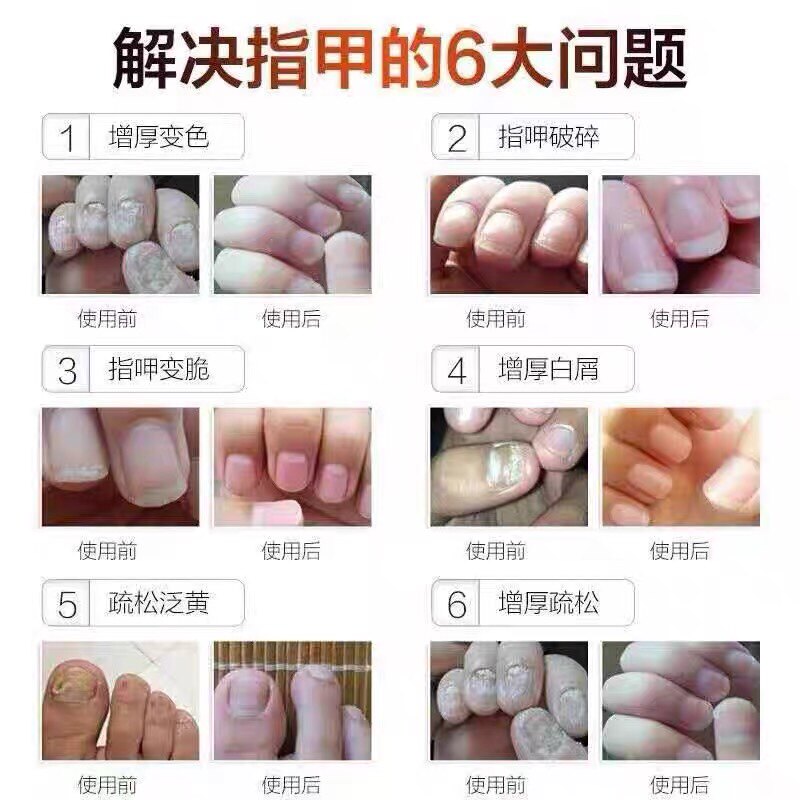 解决指甲的6大问题

1 增厚变色

使用前 使用后

2 指呷破碎

使用前 使用后

3 指呷变脆

使用前 使用后

4 增厚白屑

使用前 使用后

5 疏松泛黄

使用前 使用后

6 增厚疏松

使用前 使用后