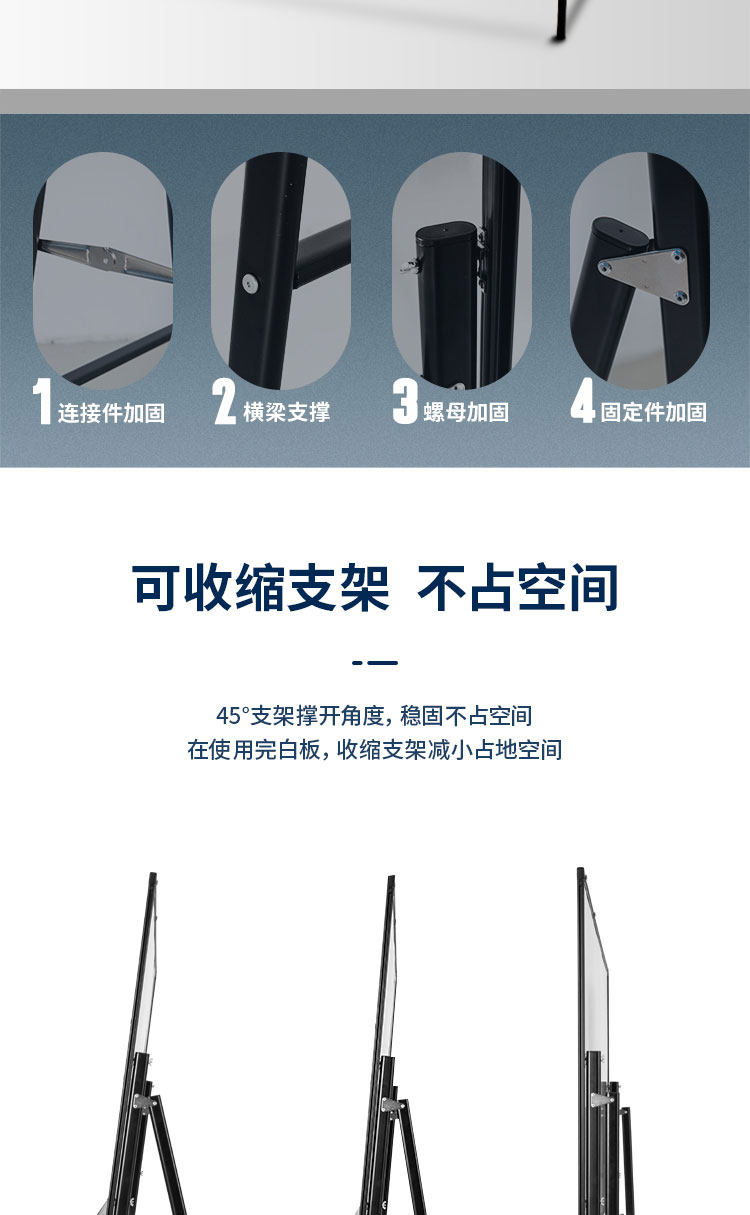 1 连接件加固

2 横梁支撑

3 螺母加固

4 固定件加固

可收缩支架 不占空间

45°支架撑开角度，稳固不占空间
在使用完白板，收缩支架减小占地空间