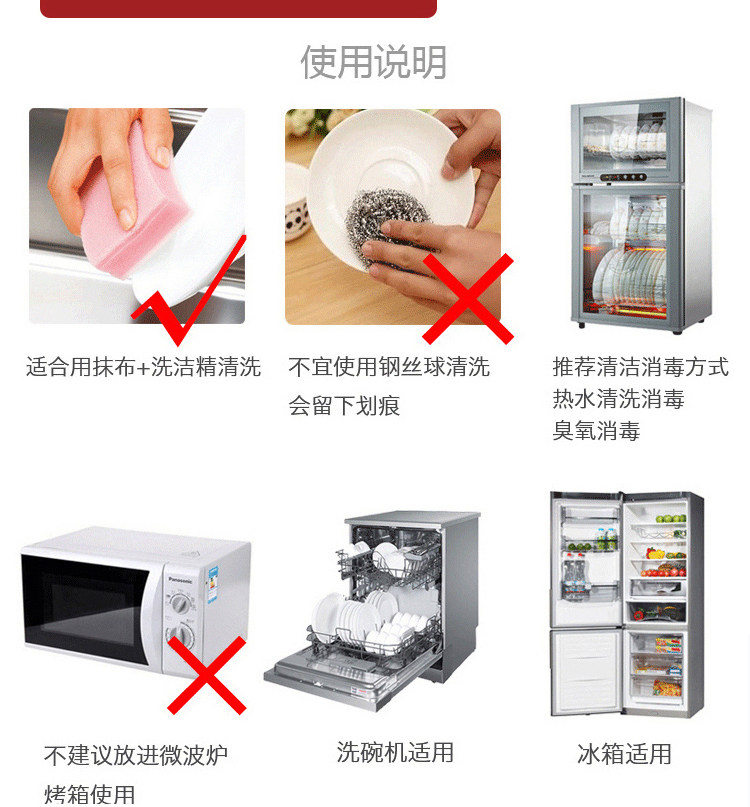 使用说明

适合用抹布+洗洁精清洗

不宜使用钢丝球清洗
会留下划痕

推荐清洁消毒方式
热水清洗消毒
臭氧消毒

Panasonic

不建议放进微波炉
烤箱使用

洗碗机适用

冰箱适用