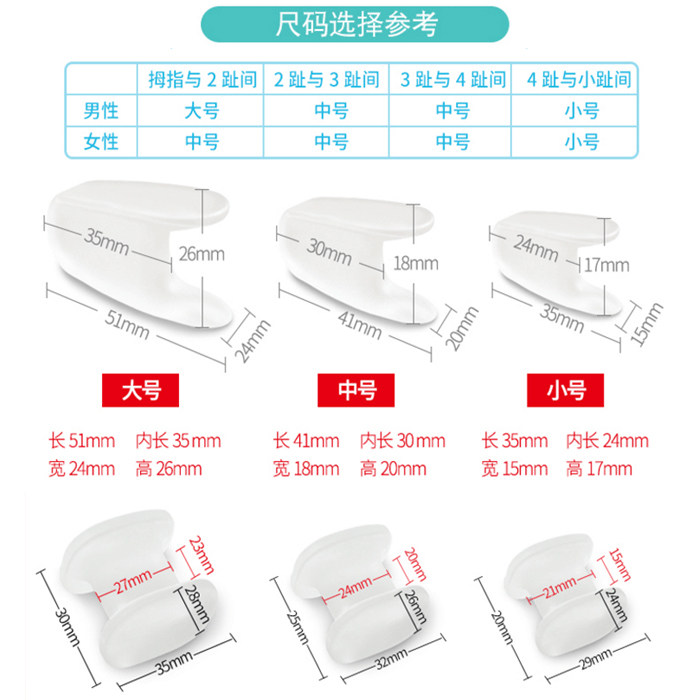 尺码选择参考

|  | 拇指与 2 趾间 | 2 趾与 3 趾间 | 3 趾与 4 趾间 | 4 趾与小趾间 |
|---|---|---|---|---|
| 男性 | 大号 | 中号 | 中号 | 小号 |
| 女性 | 中号 | 中号 | 中号 | 小号 |

35mm
26mm
51mm
24mm

30mm
18mm
41mm
20mm

24mm
17mm
35mm
15mm

大号

中号

小号

长 51mm 内长 35mm
宽 24mm 高 26mm

长 41mm 内长 30mm
宽 18mm 高 20mm

长 35mm 内长 24mm
宽 15mm 高 17mm

23mm
27mm
28mm
30mm
35mm

20mm
24mm
26mm
25mm
32mm

15mm
21mm
24mm
20mm
29mm