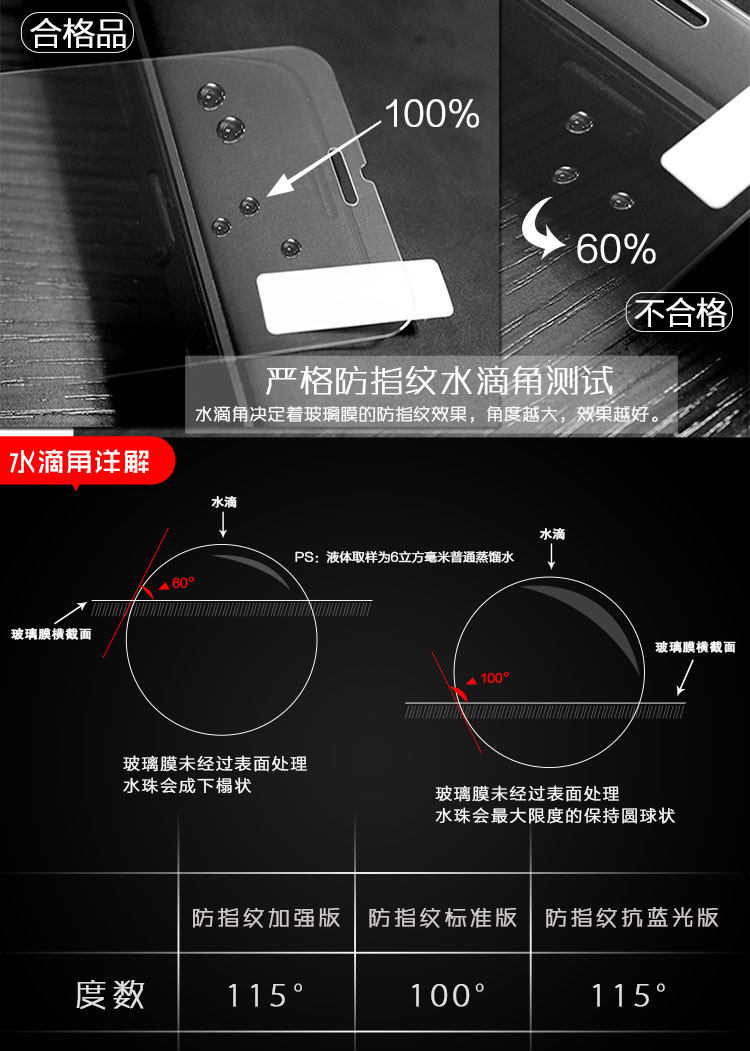 合格品

100%

60%

不合格

严格防指纹水滴角测试
水滴角决定着玻璃膜的防指纹效果，角度越大，效果越好。

水滴角详解

水滴

PS：液体取样为6立方毫米普通蒸馏水

60°

玻璃膜横截面

玻璃膜未经过表面处理
水珠会成下榻状

水滴

玻璃膜横截面

100°

玻璃膜未经过表面处理
水珠会最大限度的保持圆球状

| | 防指纹加强版 | 防指纹标准版 | 防指纹抗蓝光版 |
|---|---|---|---|
| 度数 | 115° | 100° | 115° |