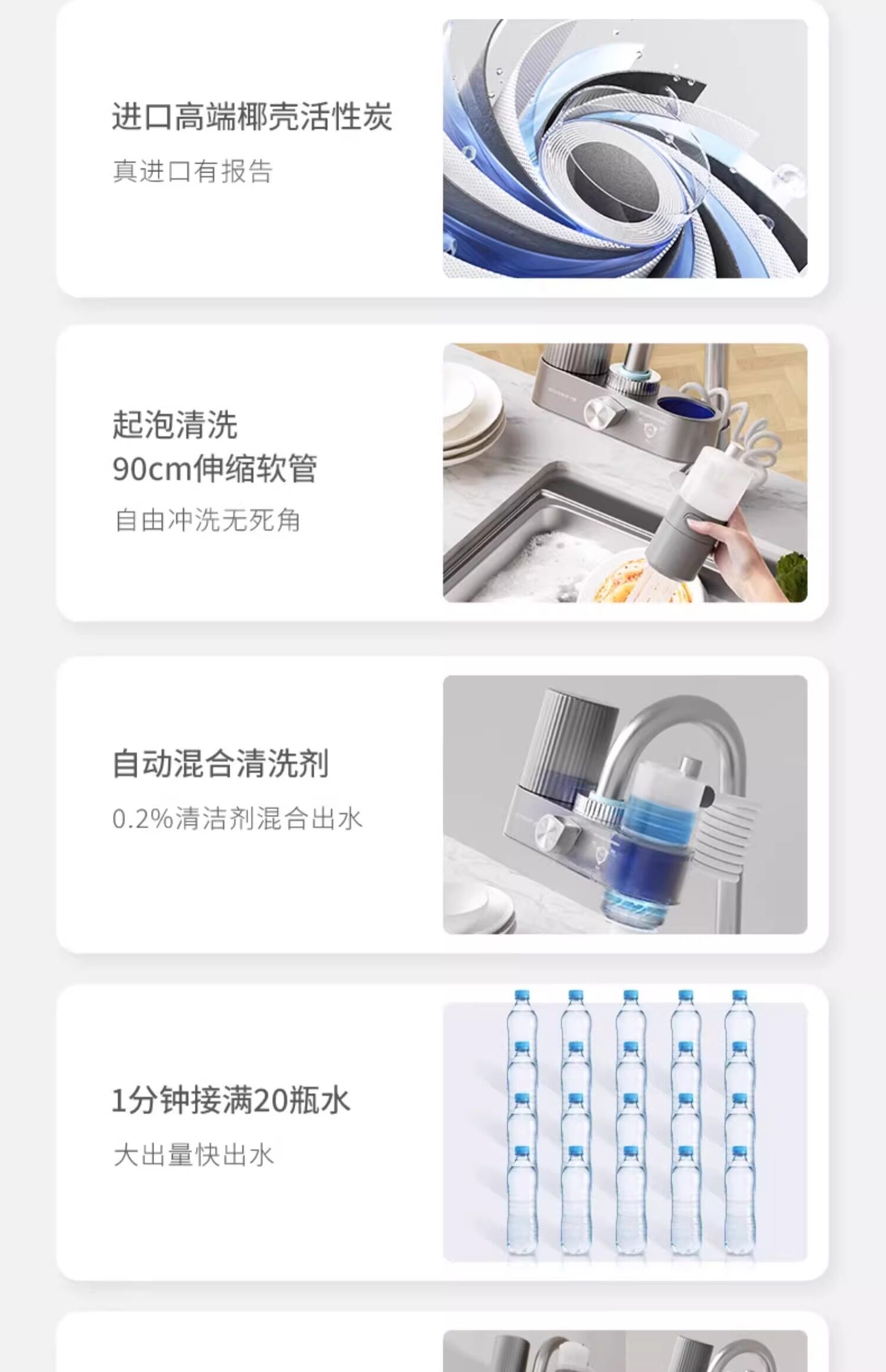 进口高端椰壳活性炭

真进口有报告

起泡清洗
90cm伸缩软管

自由冲洗无死角

自动混合清洗剂

0.2%清洁剂混合出水

1分钟接满20瓶水

大出量快出水