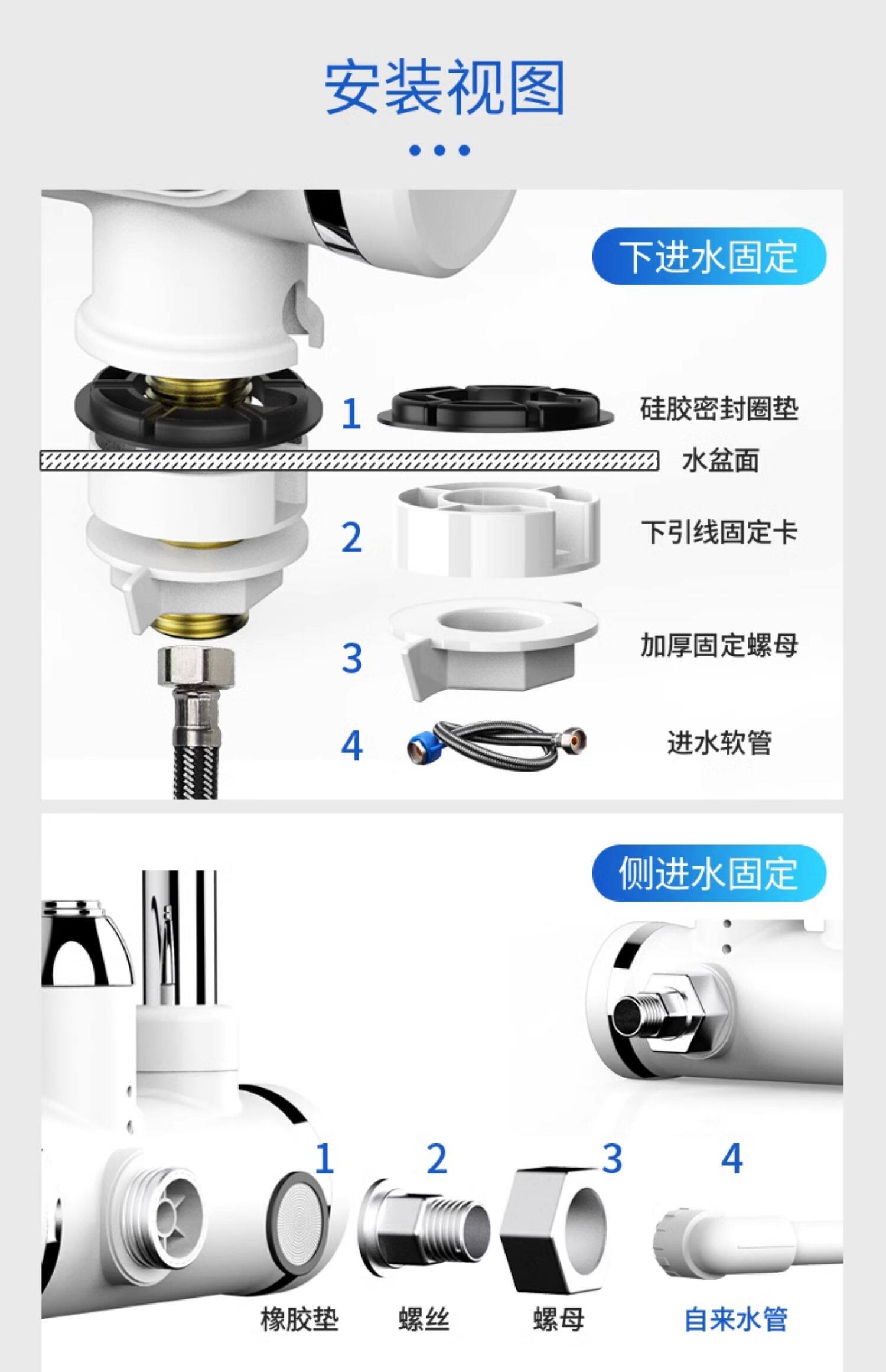 安装视图

下进水固定

1 硅胶密封圈垫

水盆面

2 下引线固定卡

3 加厚固定螺母

4 进水软管

侧进水固定

1 2 3 4

橡胶垫 螺丝 螺母 自来水管