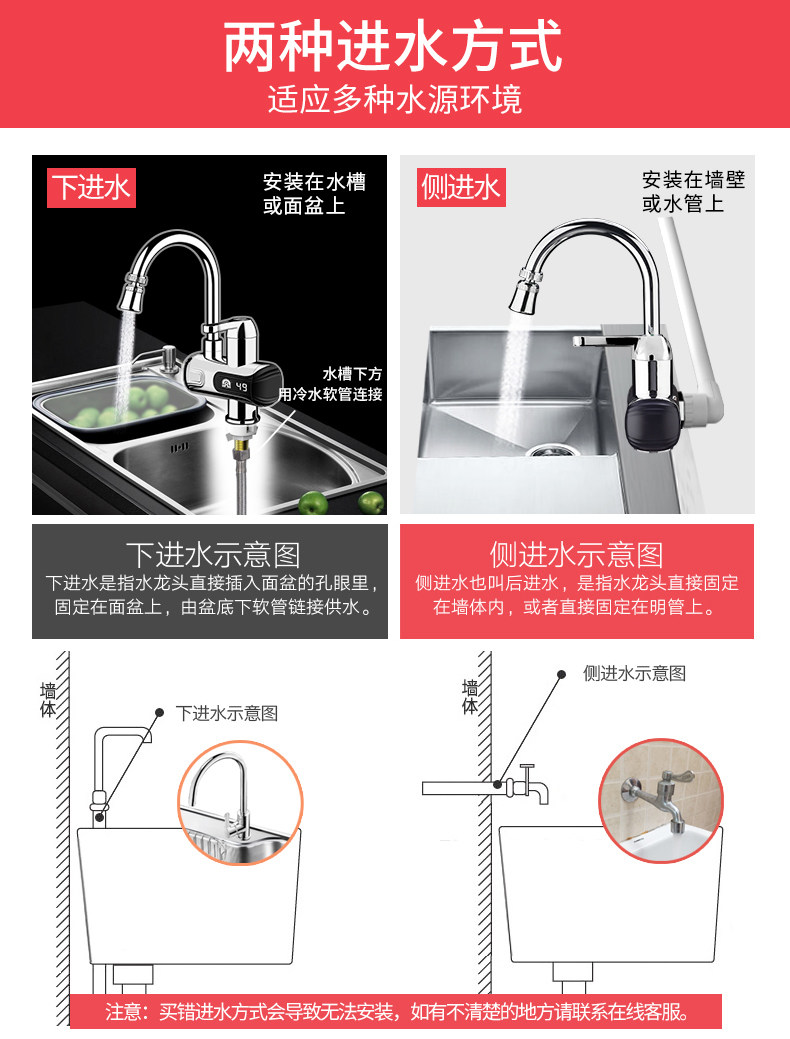 两种进水方式
适应多种水源环境

下进水
安装在水槽或面盆上
49
水槽下方用冷水软管连接

侧进水
安装在墙壁或水管上

下进水示意图
下进水是指水龙头直接插入面盆的孔眼里，固定在面盆上，由盆底下软管链接供水。

侧进水示意图
侧进水也叫后进水，是指水龙头直接固定在墙体内，或者直接固定在明管上。

墙体
下进水示意图

墙体
侧进水示意图

注意：买错进水方式会导致无法安装，如有不清楚的地方请联系在线客服。