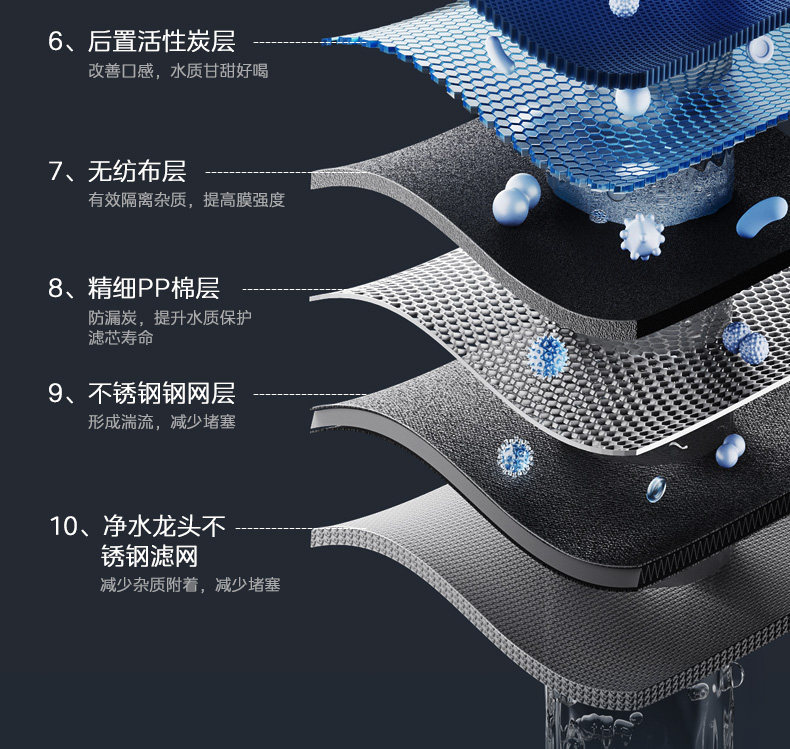 6、后置活性炭层
改善口感，水质甘甜好喝

7、无纺布层
有效隔离杂质，提高膜强度

8、精细PP棉层
防漏炭，提升水质保护滤芯寿命

9、不锈钢钢网层
形成湍流，减少堵塞

10、净水龙头不锈钢滤网
减少杂质附着，减少堵塞