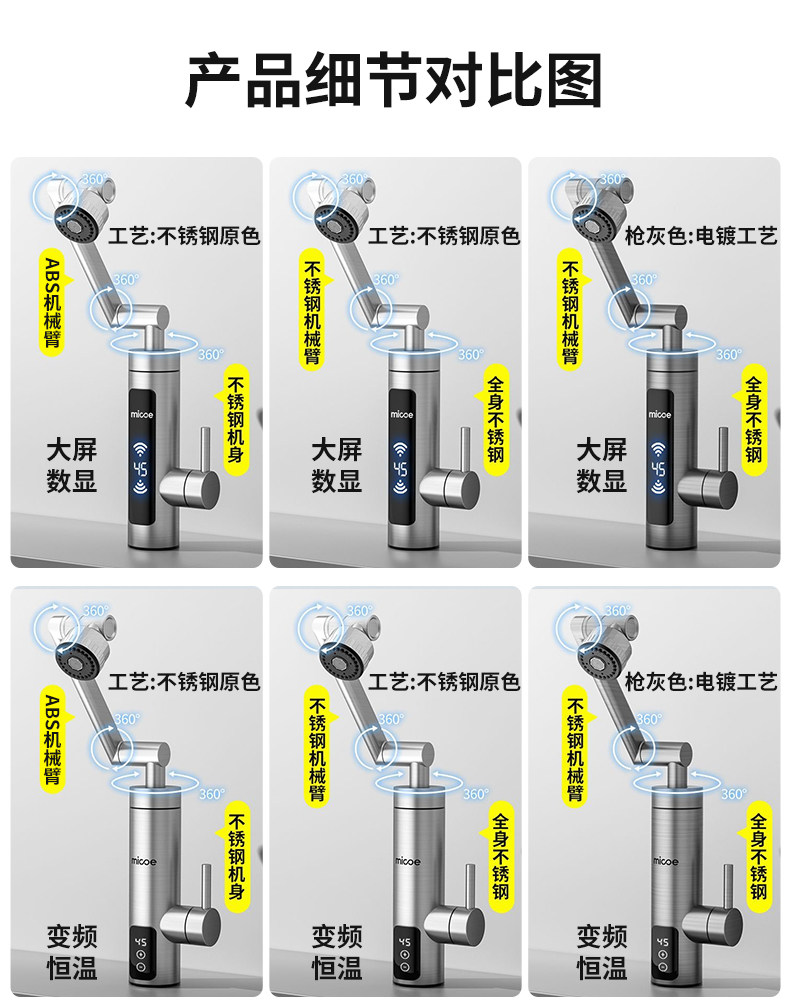 产品细节对比图

360°
工艺:不锈钢原色
ABS机械臂
360°
360°
不锈钢机身
micoe
45
大屏数显

360°
工艺:不锈钢原色
不锈钢机械臂
360°
360°
全身不锈钢
micoe
45
大屏数显

360°
枪灰色:电镀工艺
不锈钢机械臂
360°
360°
全身不锈钢
micoe
45
大屏数显

360°
工艺:不锈钢原色
ABS机械臂
360°
360°
不锈钢机身
micoe
45
变频恒温

360°
工艺:不锈钢原色
不锈钢机械臂
360°
360°
全身不锈钢
micoe
45
变频恒温

360°
枪灰色:电镀工艺
不锈钢机械臂
360°
360°
全身不锈钢
micoe
45
变频恒温