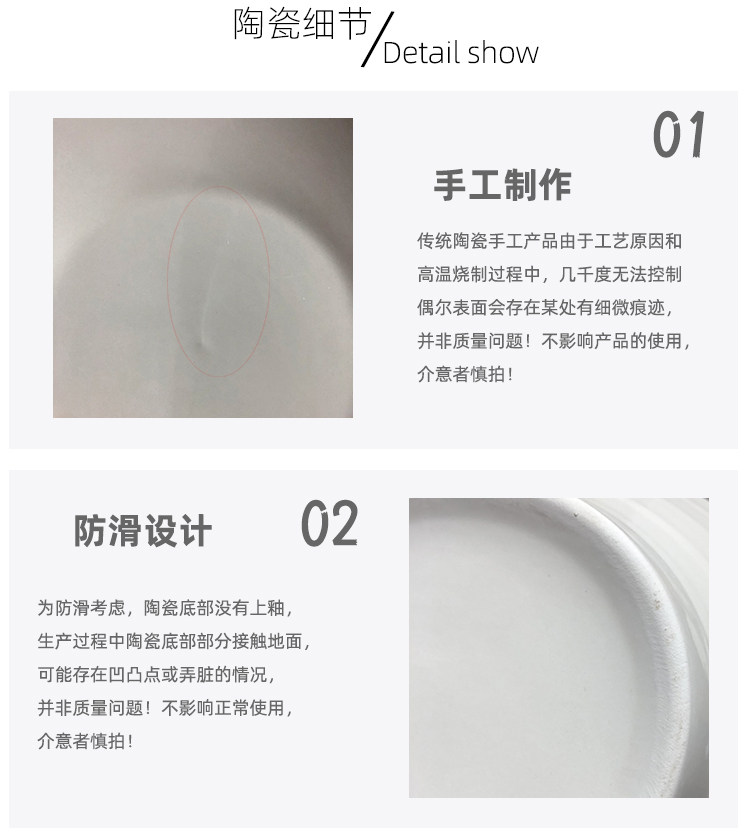 陶瓷细节/Detail show

01

手工制作

传统陶瓷手工产品由于工艺原因和高温烧制过程中，几千度无法控制偶尔表面会存在某处有细微痕迹，并非质量问题！不影响产品的使用，介意者慎拍！

防滑设计

02

为防滑考虑，陶瓷底部没有上釉，生产过程中陶瓷底部部分接触地面，可能存在凹凸点或弄脏的情况，并非质量问题！不影响正常使用，介意者慎拍！