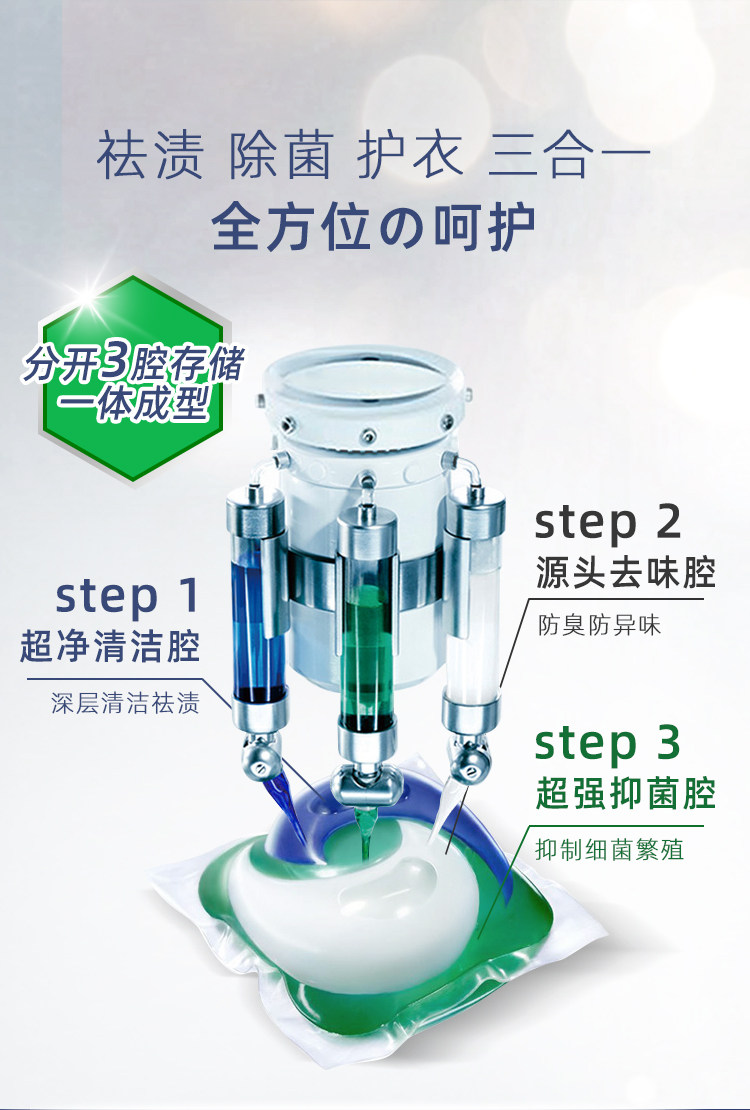 祛渍 除菌 护衣 三合一
全方位の呵护

分开3腔存储
一体成型

step 1
超净清洁腔
深层清洁祛渍

step 2
源头去味腔
防臭防异味

step 3
超强抑菌腔
抑制细菌繁殖