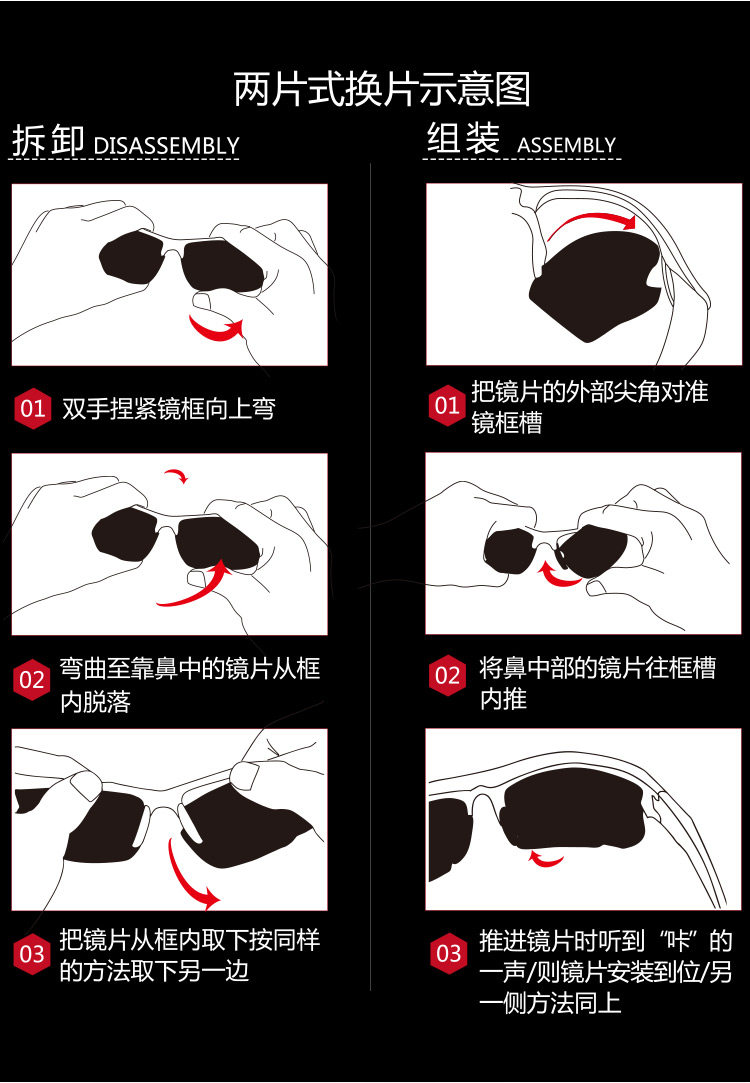 两片式换片示意图

拆卸 DISASSEMBLY

01 双手捏紧镜框向上弯

02 弯曲至靠鼻中的镜片从框内脱落

03 把镜片从框内取下按同样的方法取下另一边

组装 ASSEMBLY

01 把镜片的外部尖角对准镜框槽

02 将鼻中部的镜片往框槽内推

03 推进镜片时听到“咔”的一声/则镜片安装到位/另一侧方法同上