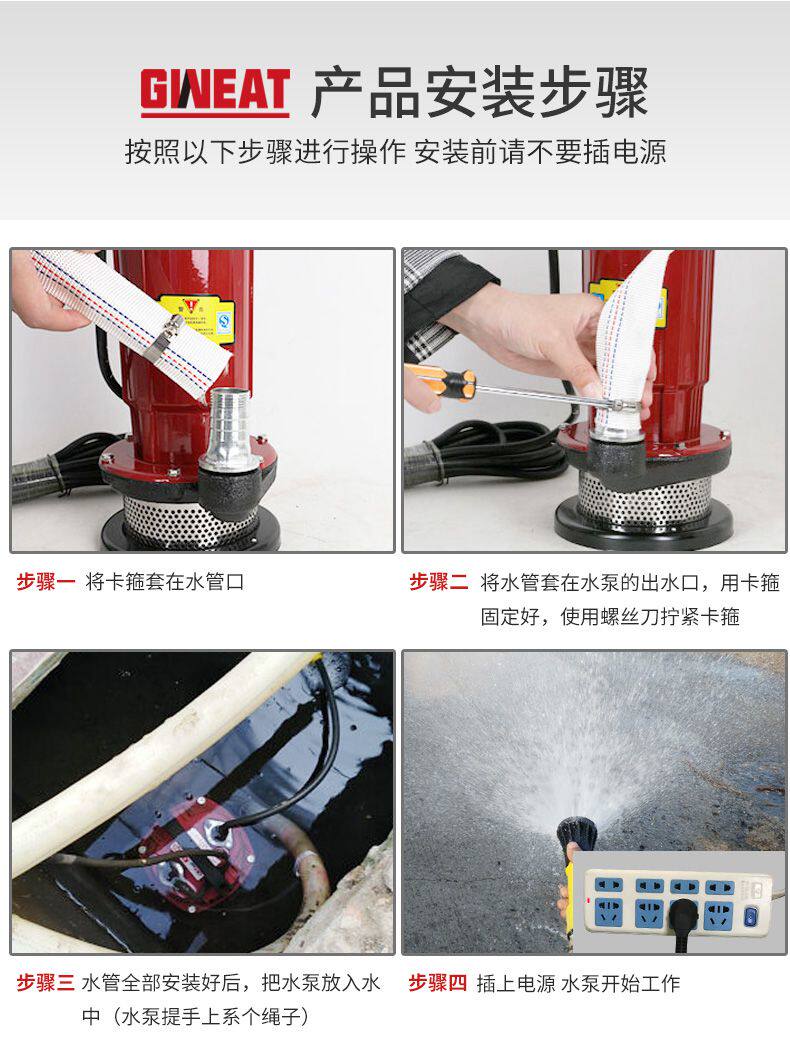 GIWEAT 产品安装步骤

按照以下步骤进行操作 安装前请不要插电源

步骤一 将卡箍套在水管口

步骤二 将水管套在水泵的出水口，用卡箍固定好，使用螺丝刀拧紧卡箍

步骤三 水管全部安装好后，把水泵放入水中（水泵提手上系个绳子）

步骤四 插上电源 水泵开始工作