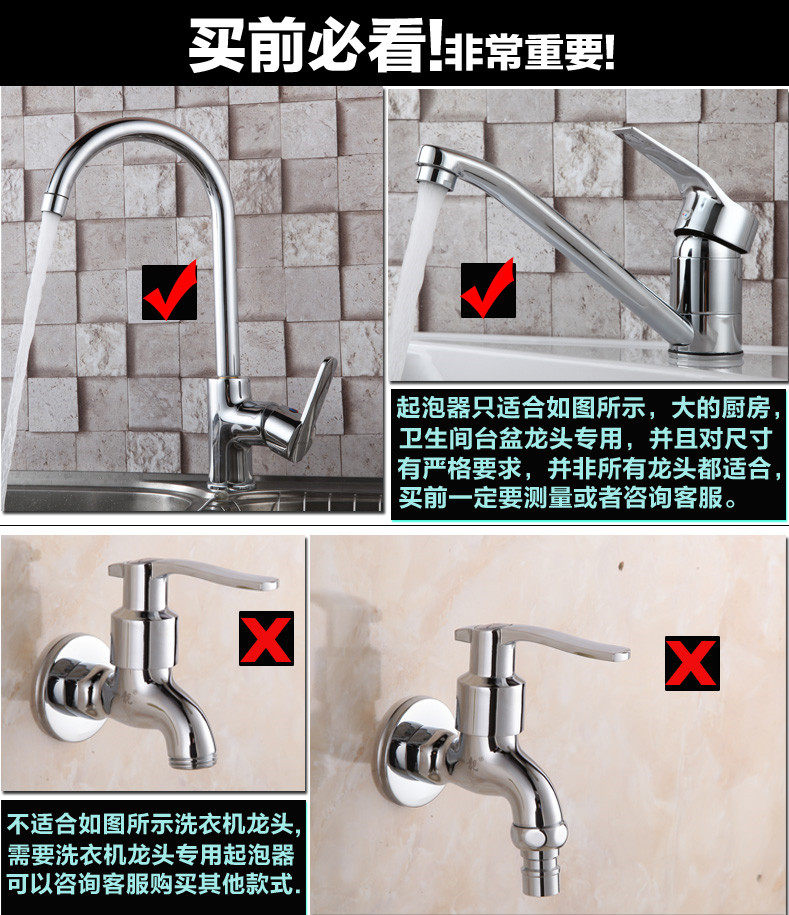 买前必看!非常重要!

起泡器只适合如图所示，大的厨房，卫生间台盆龙头专用，并且对尺寸有严格要求，并非所有龙头都适合，买前一定要测量或者咨询客服。

不适合如图所示洗衣机龙头，需要洗衣机龙头专用起泡器可以咨询客服购买其他款式.