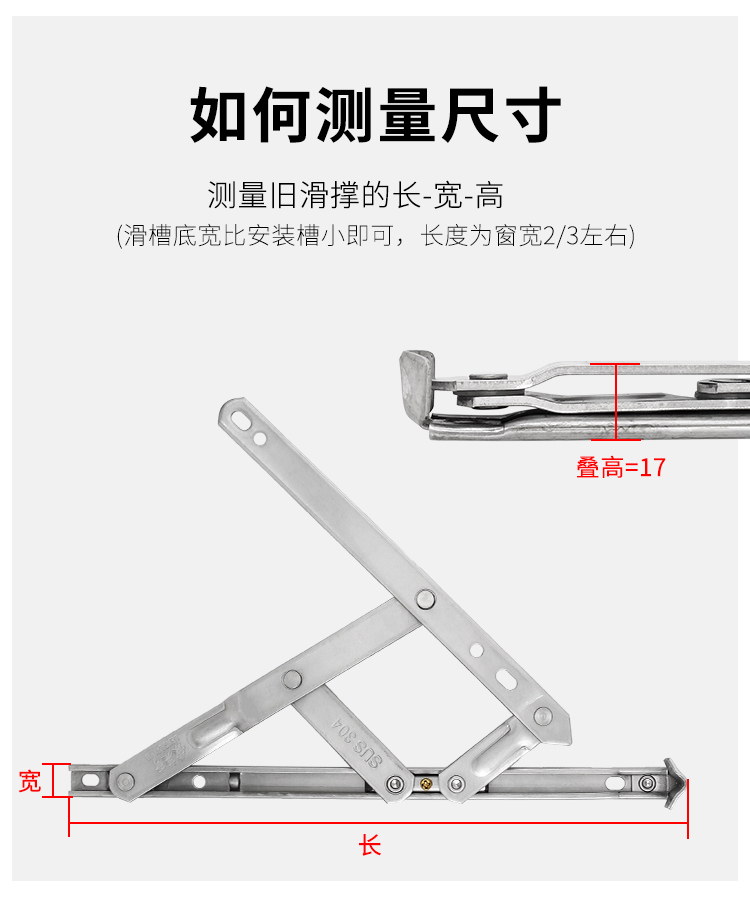 如何测量尺寸

测量旧滑撑的长-宽-高

(滑槽底宽比安装槽小即可，长度为窗宽2/3左右)

叠高=17

SUS 304

宽

长