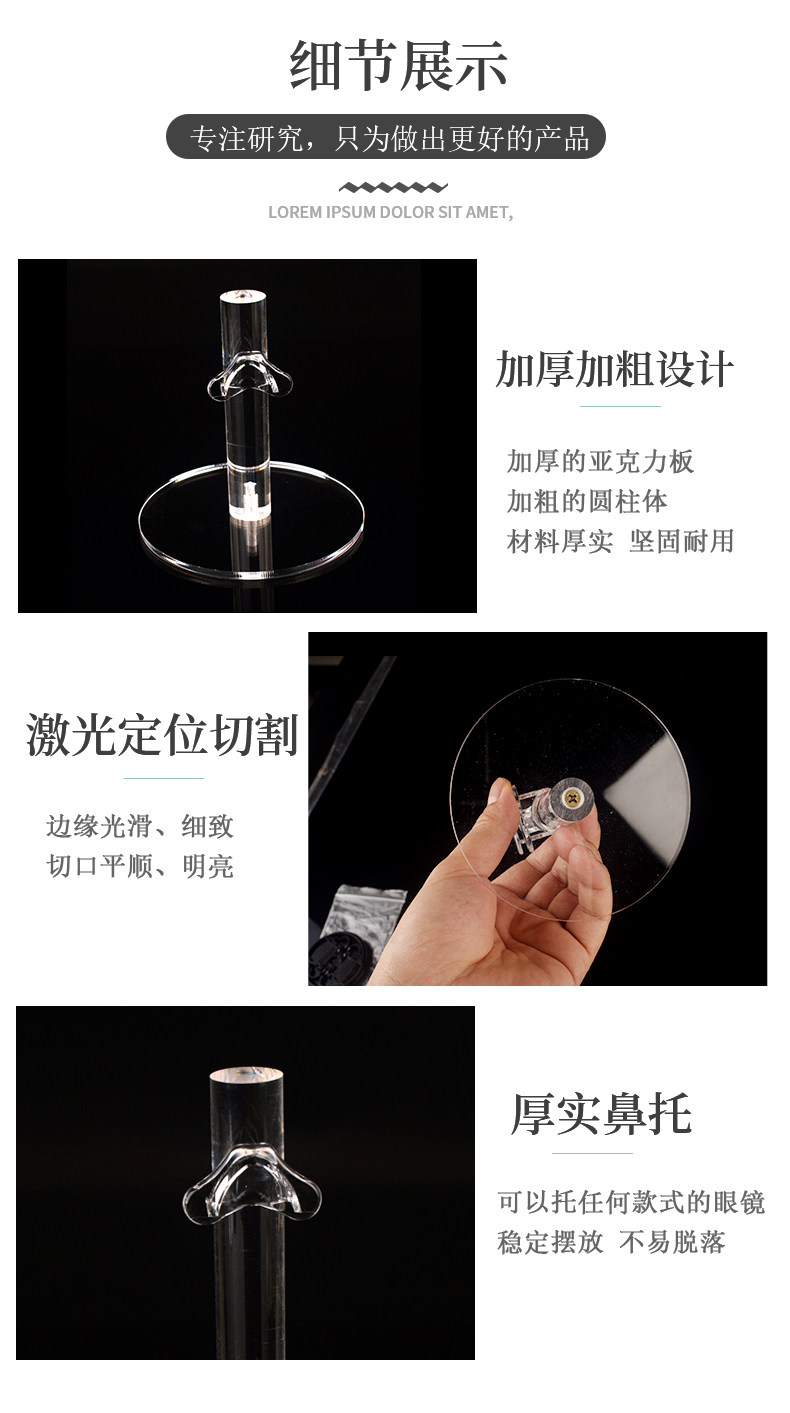 细节展示

专注研究，只为做出更好的产品

LOREM IPSUM DOLOR SIT AMET,

加厚加粗设计

加厚的亚克力板
加粗的圆柱体
材料厚实 坚固耐用

激光定位切割

边缘光滑、细致
切口平顺、明亮

厚实鼻托

可以托任何款式的眼镜
稳定摆放 不易脱落