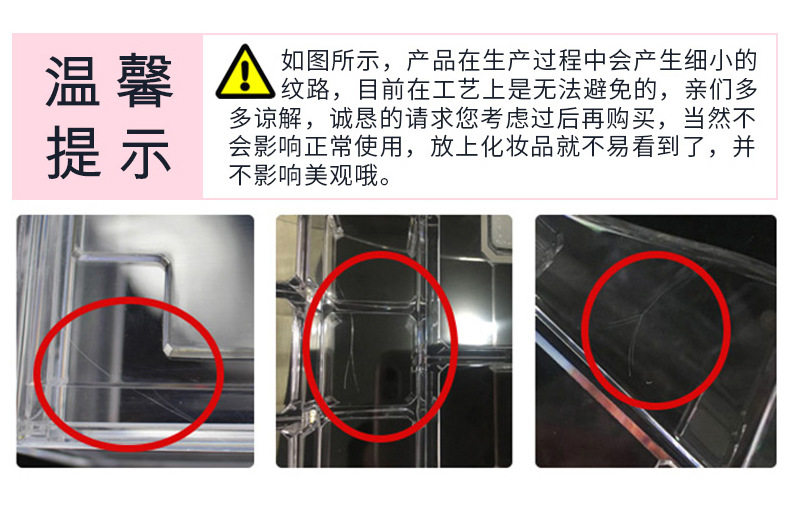 温馨提示

如图所示，产品在生产过程中会产生细小的纹路，目前在工艺上是无法避免的，亲们多多谅解，诚恳的请求您考虑过后再购买，当然不会影响正常使用，放上化妆品就不易看到了，并不影响美观哦。