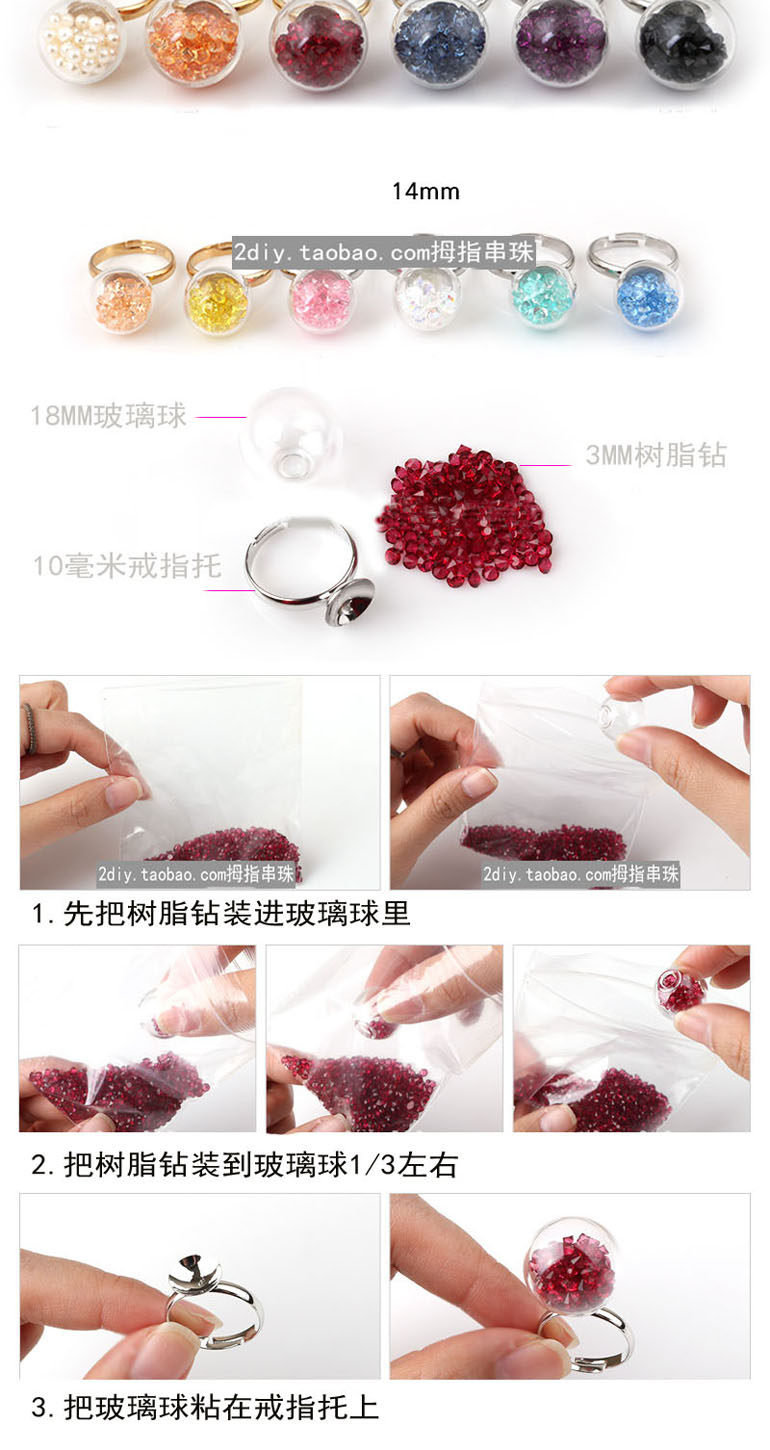 14mm

2diy.taobao.com拇指串珠

18MM玻璃球

3MM树脂钻

10毫米戒指托

2diy.taobao.com拇指串珠

2diy.taobao.com拇指串珠

1.先把树脂钻装进玻璃球里

2.把树脂钻装到玻璃球1/3左右

3.把玻璃球粘在戒指托上