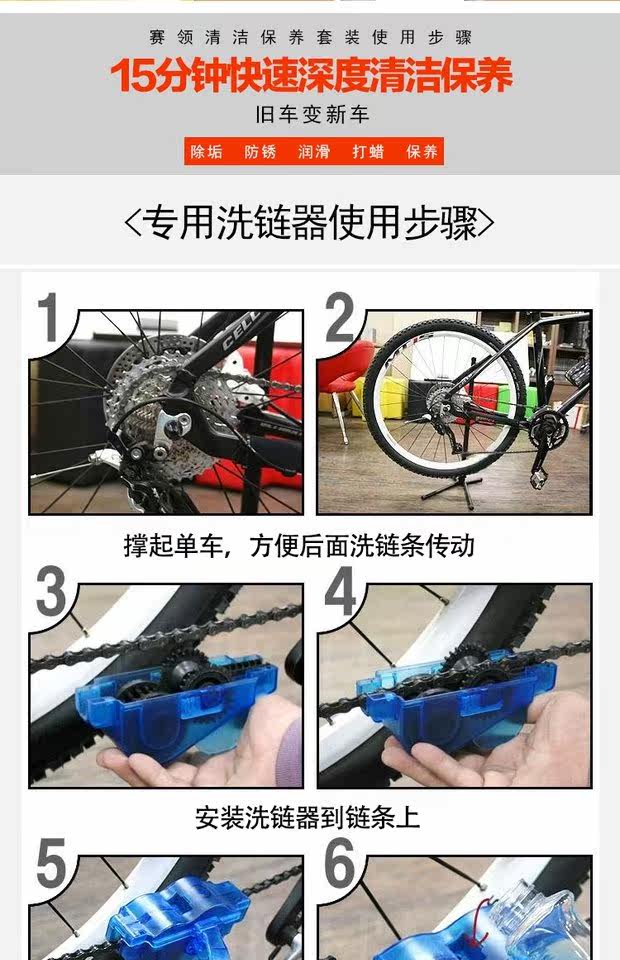 赛领清洁保养套装使用步骤

15分钟快速深度清洁保养

旧车变新车

除垢 防锈 润滑 打蜡 保养

<专用洗链器使用步骤>

1

2

撑起单车，方便后面洗链条传动

3

4

安装洗链器到链条上

5

6