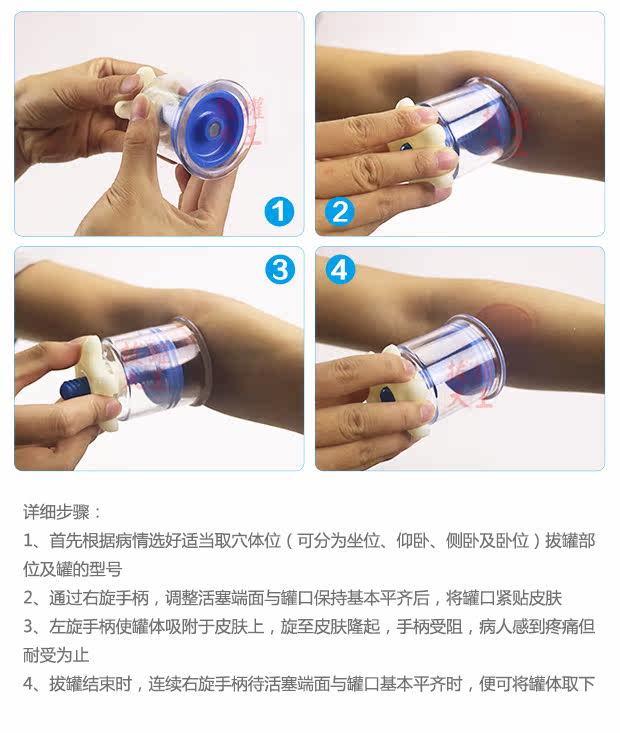 1

2

3

4

详细步骤：

1、首先根据病情选好适当取穴体位（可分为坐位、仰卧、侧卧及卧位）拔罐部位及罐的型号

2、通过右旋手柄，调整活塞端面与罐口保持基本平齐后，将罐口紧贴皮肤

3、左旋手柄使罐体吸附于皮肤上，旋至皮肤隆起，手柄受阻，病人感到疼痛但耐受为止

4、拔罐结束时，连续右旋手柄待活塞端面与罐口基本平齐时，便可将罐体取下