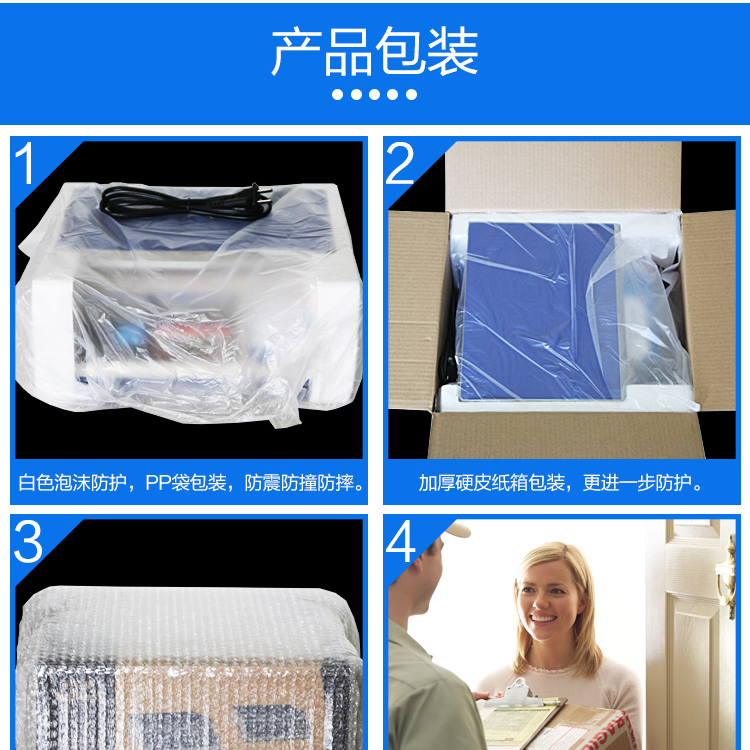 产品包装

1

白色泡沫防护，PP袋包装，防震防撞防摔。

2

加厚硬皮纸箱包装，更进一步防护。

3

4