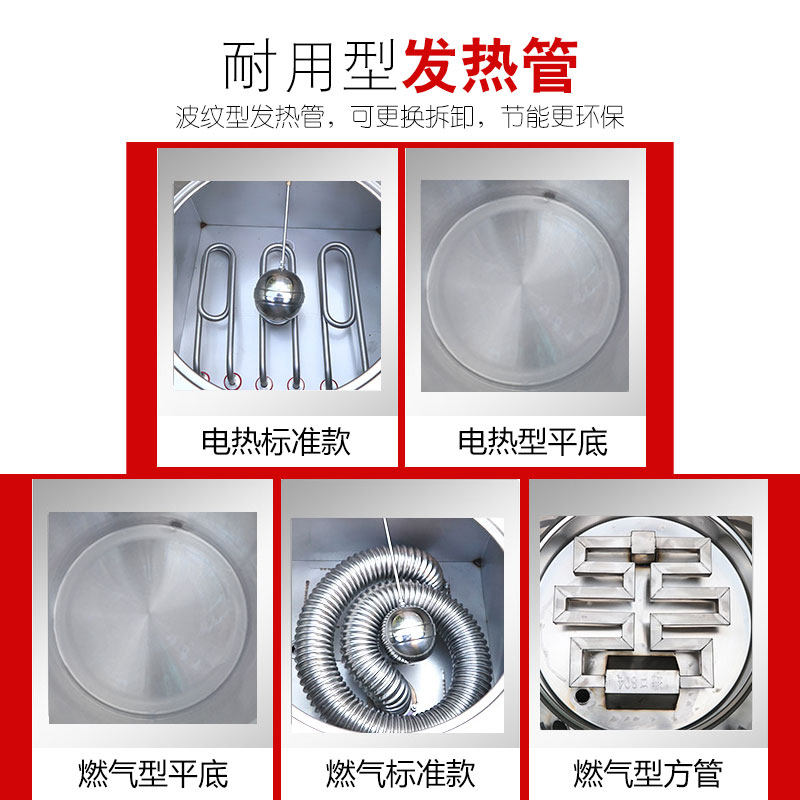 耐用型发热管

波纹型发热管，可更换拆卸，节能更环保

电热标准款

电热型平底

燃气型平底

燃气标准款

燃气型方管