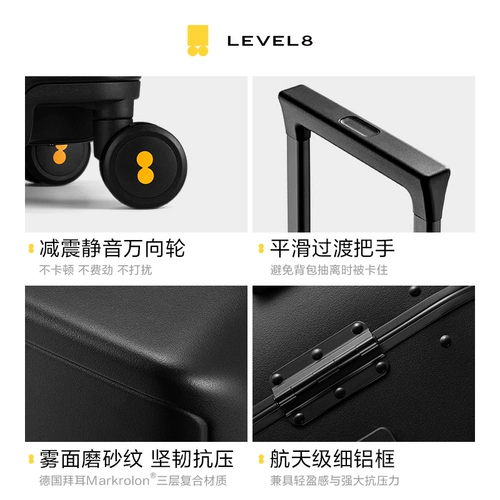 LEVEL8

减震静音万向轮
不卡顿 不费劲 不打扰

平滑过渡把手
避免背包抽离时被卡住

雾面磨砂纹 坚韧抗压
德国拜耳Markrolon®三层复合材质

航天级细铝框
兼具轻盈感与强大抗压力