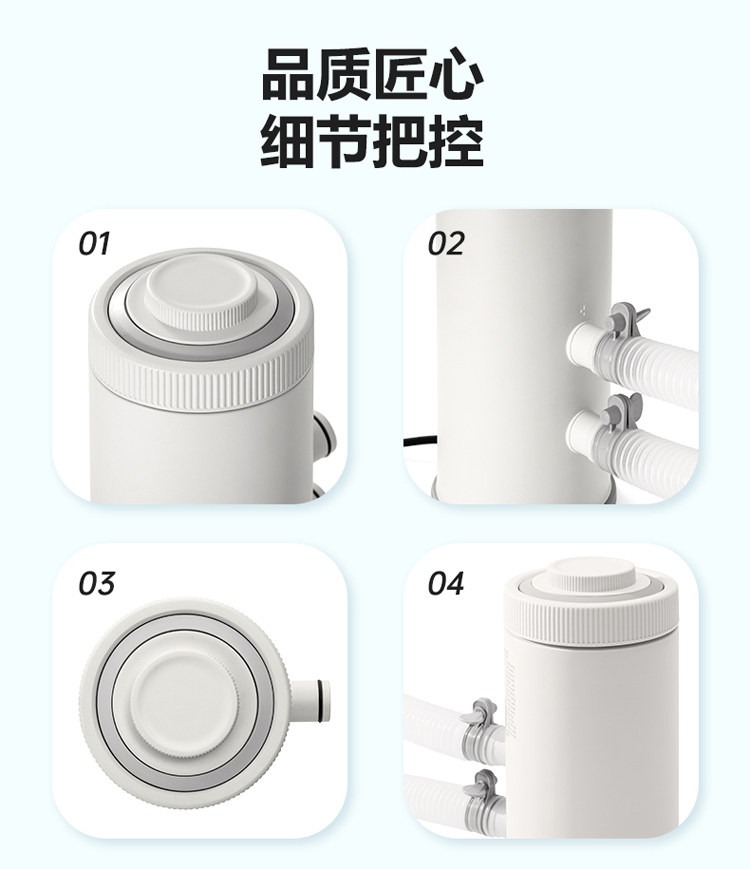 品质匠心
细节把控

01

02

03

04