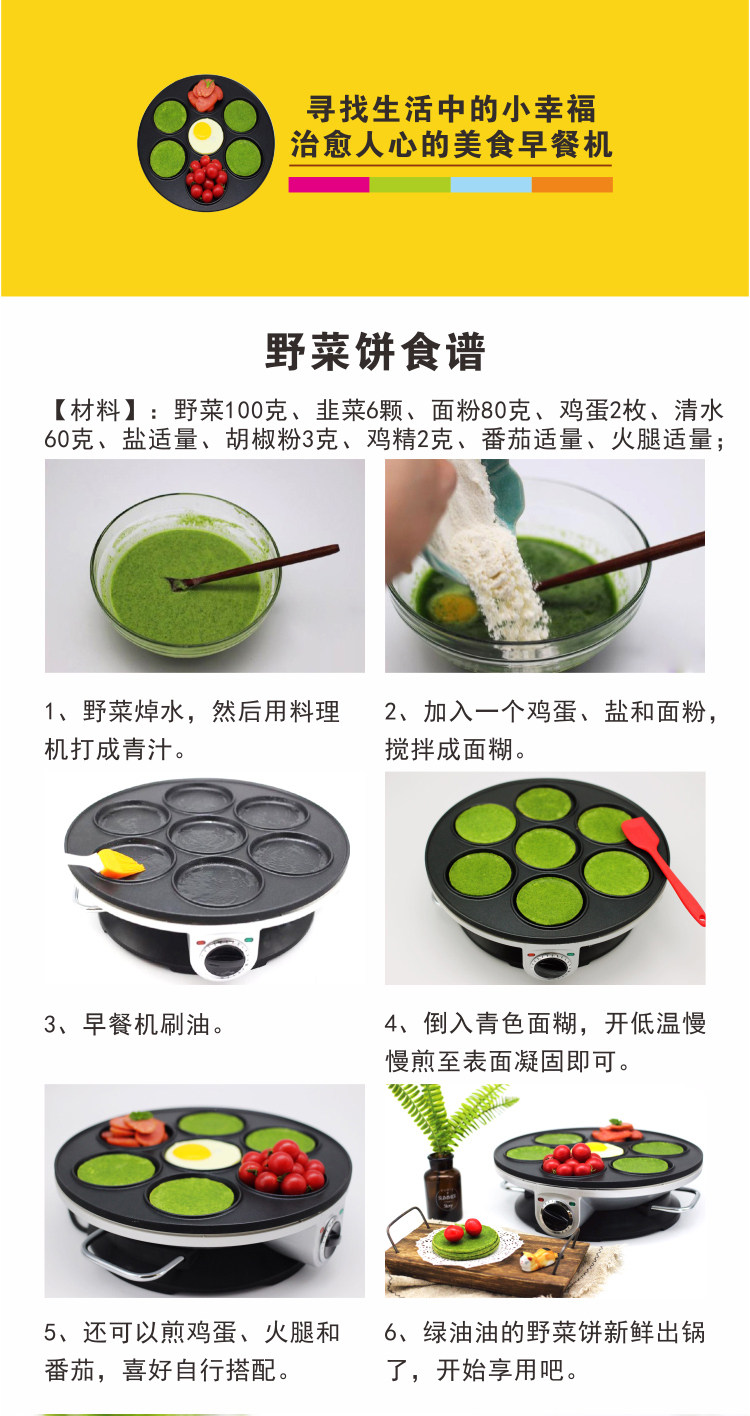 寻找生活中的小幸福
治愈人心的美食早餐机

野菜饼食谱

【材料】：野菜100克、韭菜6颗、面粉80克、鸡蛋2枚、清水60克、盐适量、胡椒粉3克、鸡精2克、番茄适量、火腿适量；

1、野菜焯水，然后用料理机打成青汁。

2、加入一个鸡蛋、盐和面粉，搅拌成面糊。

3、早餐机刷油。

4、倒入青色面糊，开低温慢慢煎至表面凝固即可。

5、还可以煎鸡蛋、火腿和番茄，喜好自行搭配。

6、绿油油的野菜饼新鲜出锅了，开始享用吧。