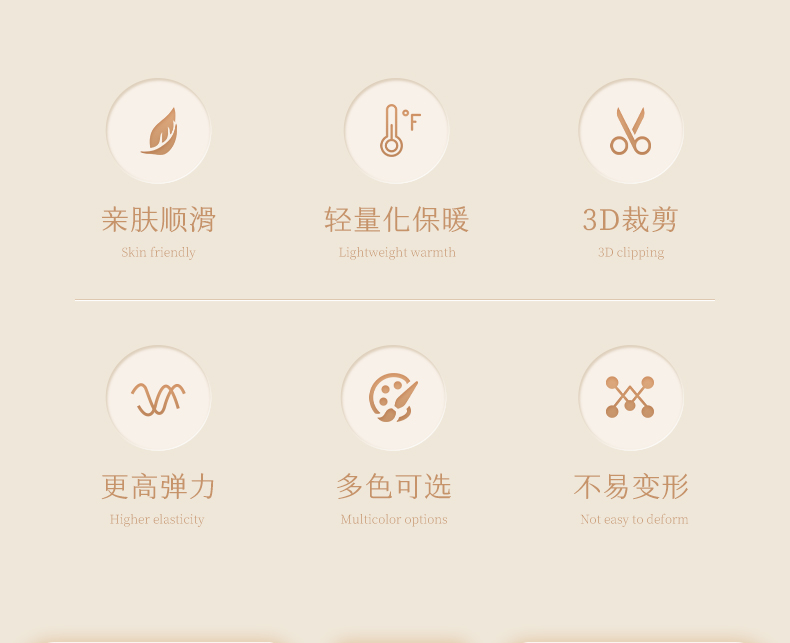 °F

亲肤顺滑
Skin friendly

轻量化保暖
Lightweight warmth

3D裁剪
3D clipping

更高弹力
Higher elasticity

多色可选
Multicolor options

不易变形
Not easy to deform